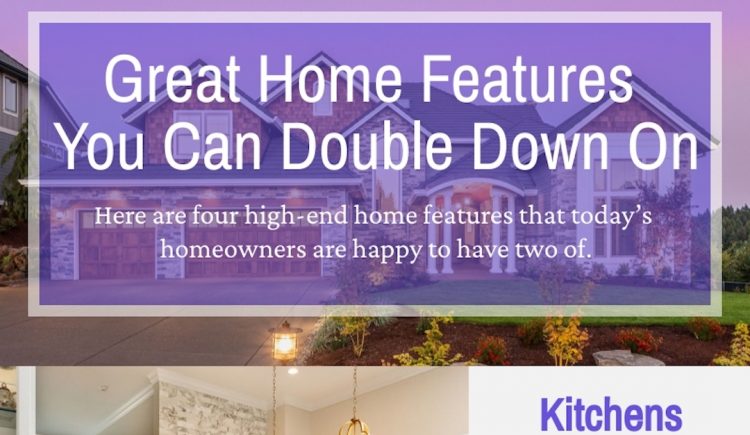 Great Home Features You Can Double Down On

Here are four high-end home features that today's homeowners are happy to have two of.

Kitchens