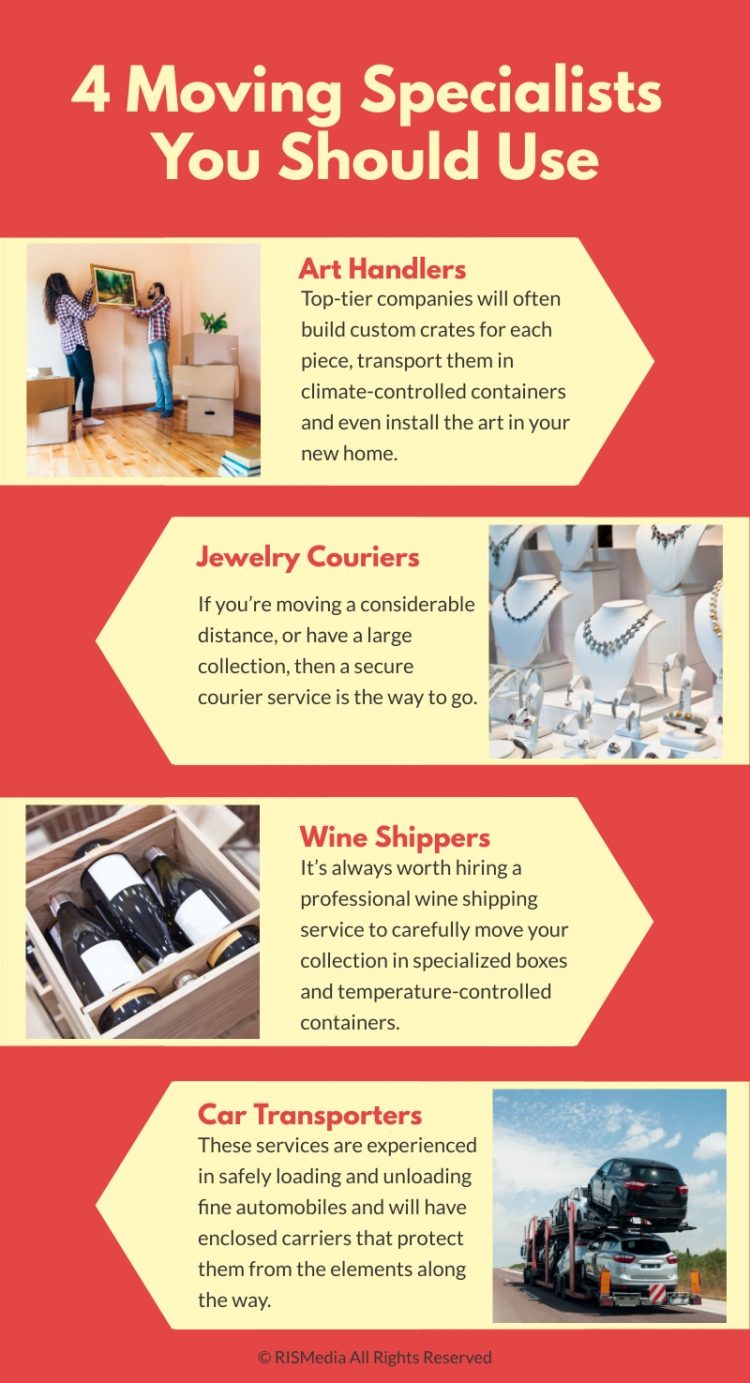 4 Moving Specialists You Should Use

Art Handlers

Top-tier companies will often build custom crates for each piece, transport them in climate-controlled containers and even install the art in your new home.

Jewelry Couriers

If you're moving a considerable distance, or have a large collection, then a secure courier service is the way to go.

Wine Shippers

It's always worth hiring a professional wine shipping service to carefully move your collection in specialized boxes and temperature-controlled containers.

Car Transporters

These services are experienced in safely loading and unloading fine automobiles and will have enclosed carriers that protect them from the elements along the way.

© RISMedia All Rights Reserved