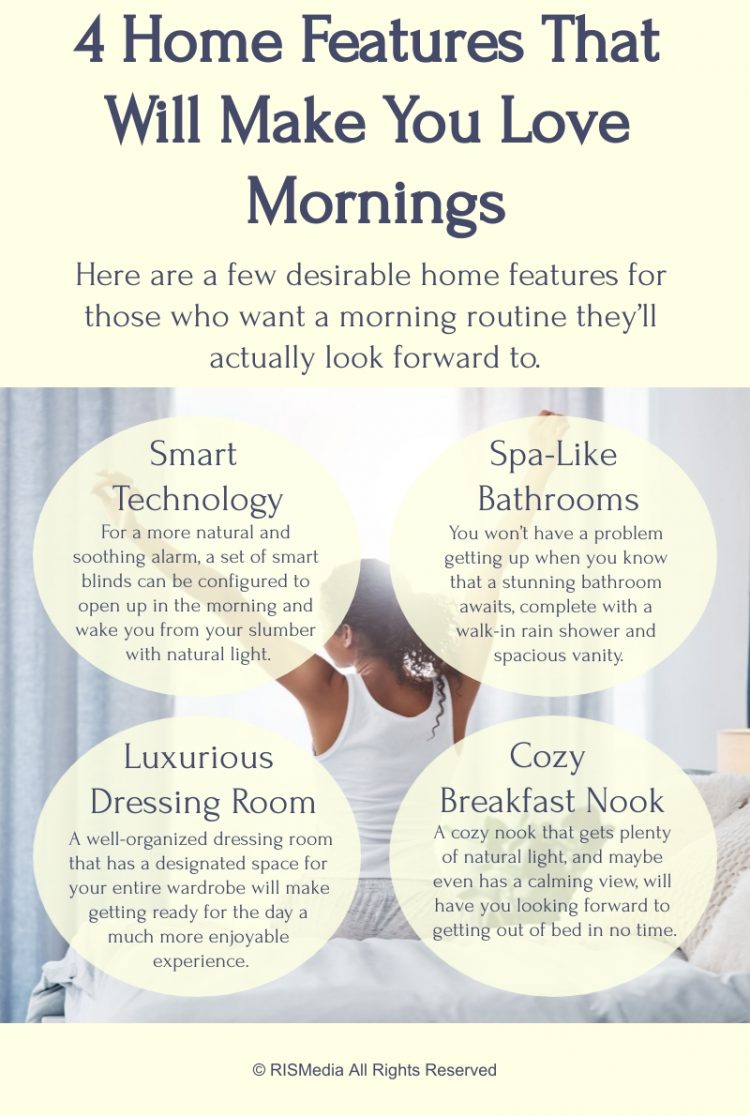 4 Home Features That Will Make You Love Mornings

Here are a few desirable home features for those who want a morning routine they'll actually look forward to.

Smart Technology
For a more natural and soothing alarm, a set of smart blinds can be configured to open up in the morning and wake you from your slumber with natural light.

Spa-Like Bathrooms
You won't have a problem getting up when you know that a stunning bathroom awaits, complete with a walk-in rain shower and spacious vanity.

Luxurious Dressing Room
A well-organized dressing room that has a designated space for your entire wardrobe will make getting ready for the day a much more enjoyable experience.

Cozy Breakfast Nook
A cozy nook that gets plenty of natural light, and maybe even has a calming view, will have you looking forward to getting out of bed in no time.

© RISMedia All Rights Reserved