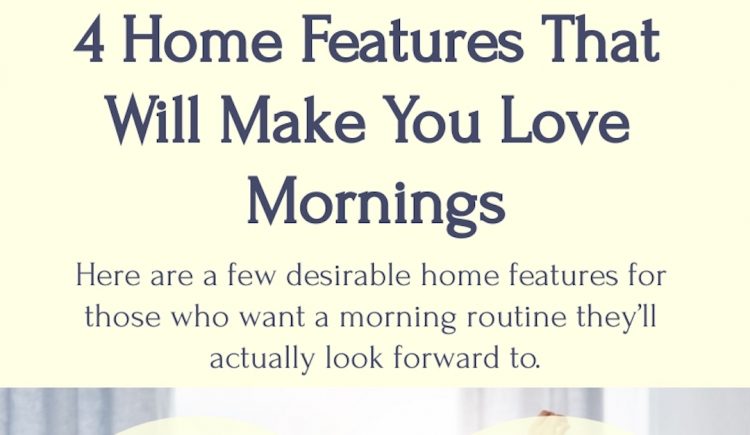 4 Home Features That Will Make You Love Mornings

Here are a few desirable home features for those who want a morning routine they'll actually look forward to.