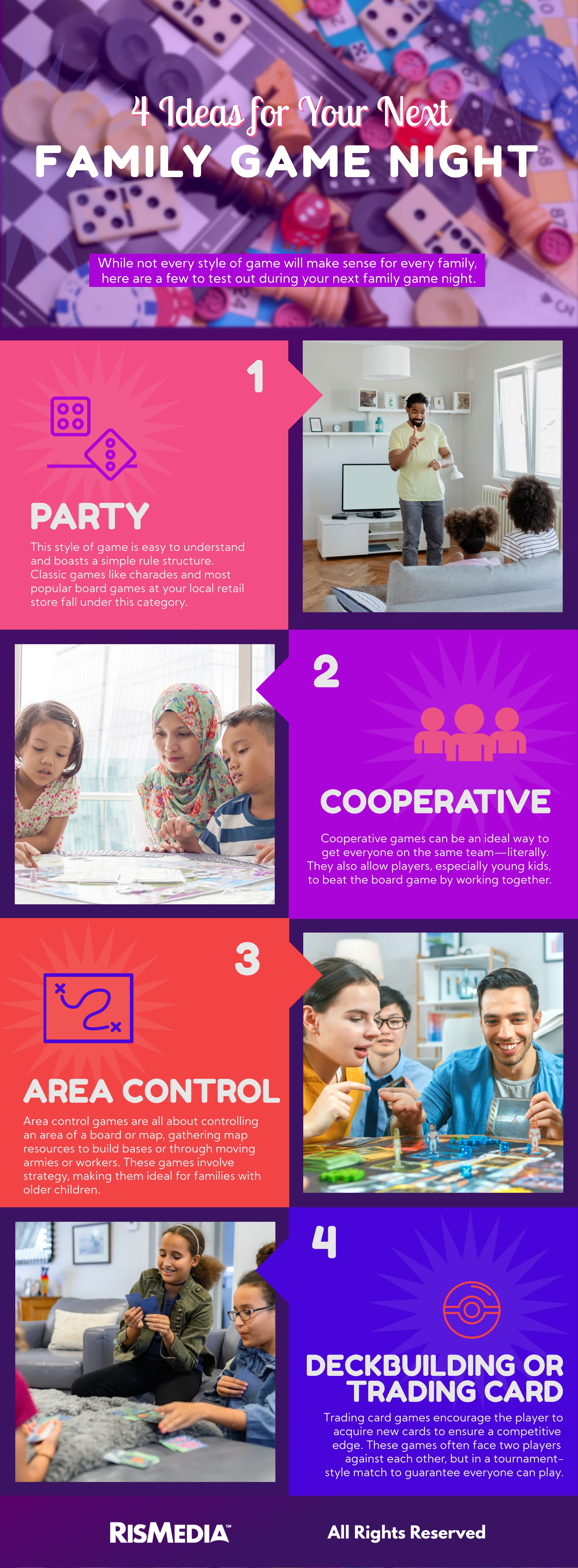 4 Ideas for Your Next
FAMILY GAME NIGHT

While not every style of game will make sense for every family, here are a few to test out during your next family game night.

1

PARTY

This style of game is easy to understand and boasts a simple rule structure. Classic games like charades and most popular board games at your local retail store fall under this category.

2

COOPERATIVE

Cooperative games can be an ideal way to get everyone on the same team—literally. They also allow players, especially young kids, to beat the board game by working together.

3

AREA CONTROL

Area control games are all about controlling an area of a board or map, gathering map resources to build bases or through moving armies or workers. These games involve strategy, making them ideal for families with older children.

4

DECKBUILDING OR TRADING CARD

Trading card games encourage the player to acquire new cards to ensure a competitive edge. These games often face two players against each other, but in a tournament-style match to guarantee everyone can play.

RISMEDIA™

All Rights Reserved