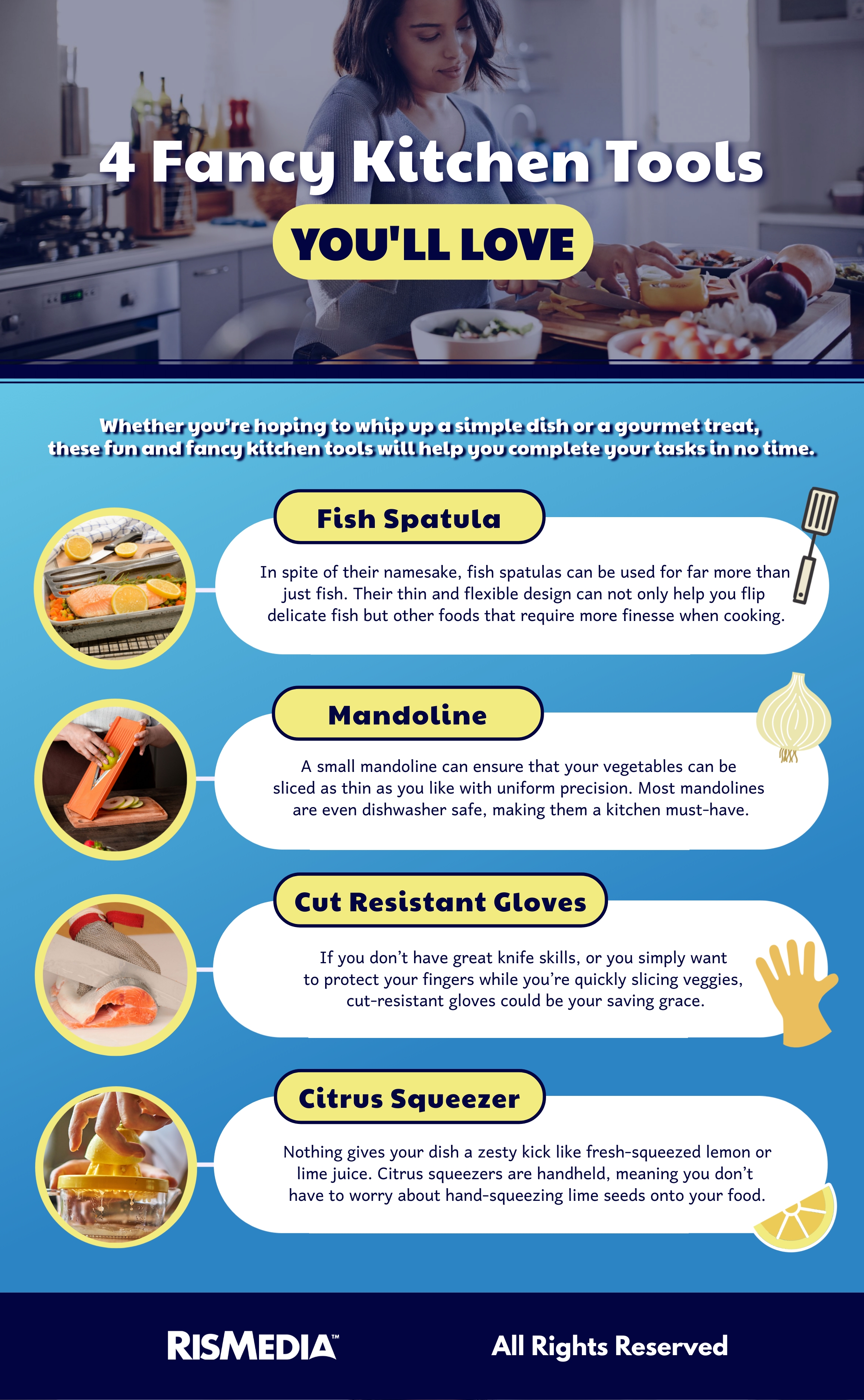 4 Fancy Kitchen Tools

YOU'LL LOVE

Whether you're hoping to whip up a simple dish or a gourmet treat, these fun and fancy kitchen tools will help you complete your tasks in no time.

Fish Spatula

In spite of their namesake, fish spatulas can be used for far more than just fish. Their thin and flexible design can not only help you flip delicate fish but other foods that require more finesse when cooking.

Mandoline

A small mandoline can ensure that your vegetables can be sliced as thin as you like with uniform precision. Most mandolines are even dishwasher safe, making them a kitchen must-have.

Cut Resistant Gloves

If you don't have great knife skills, or you simply want to protect your fingers while you're quickly slicing veggies, cut-resistant gloves could be your saving grace.

Citrus Squeezer

Nothing gives your dish a zesty kick like fresh-squeezed lemon or lime juice. Citrus squeezers are handheld, meaning you don't have to worry about hand-squeezing lime seeds onto your food.

RISMEDIA™

All Rights Reserved