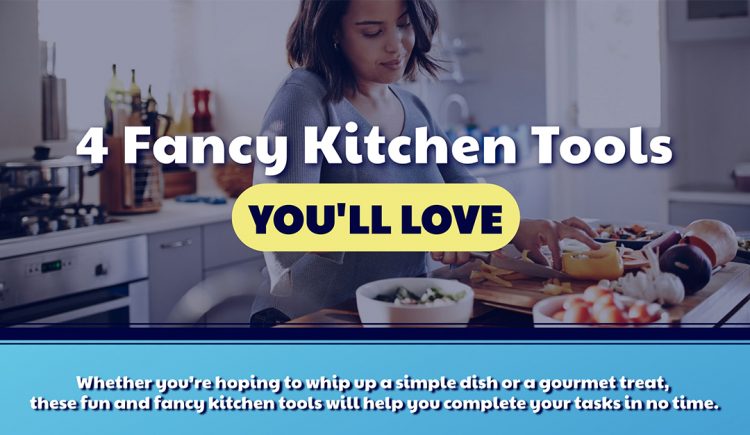 4 Fancy Kitchen Tools

YOU'LL LOVE

Whether you're hoping to whip up a simple dish or a gourmet treat, these fun and fancy kitchen tools will help you complete your tasks in no time.