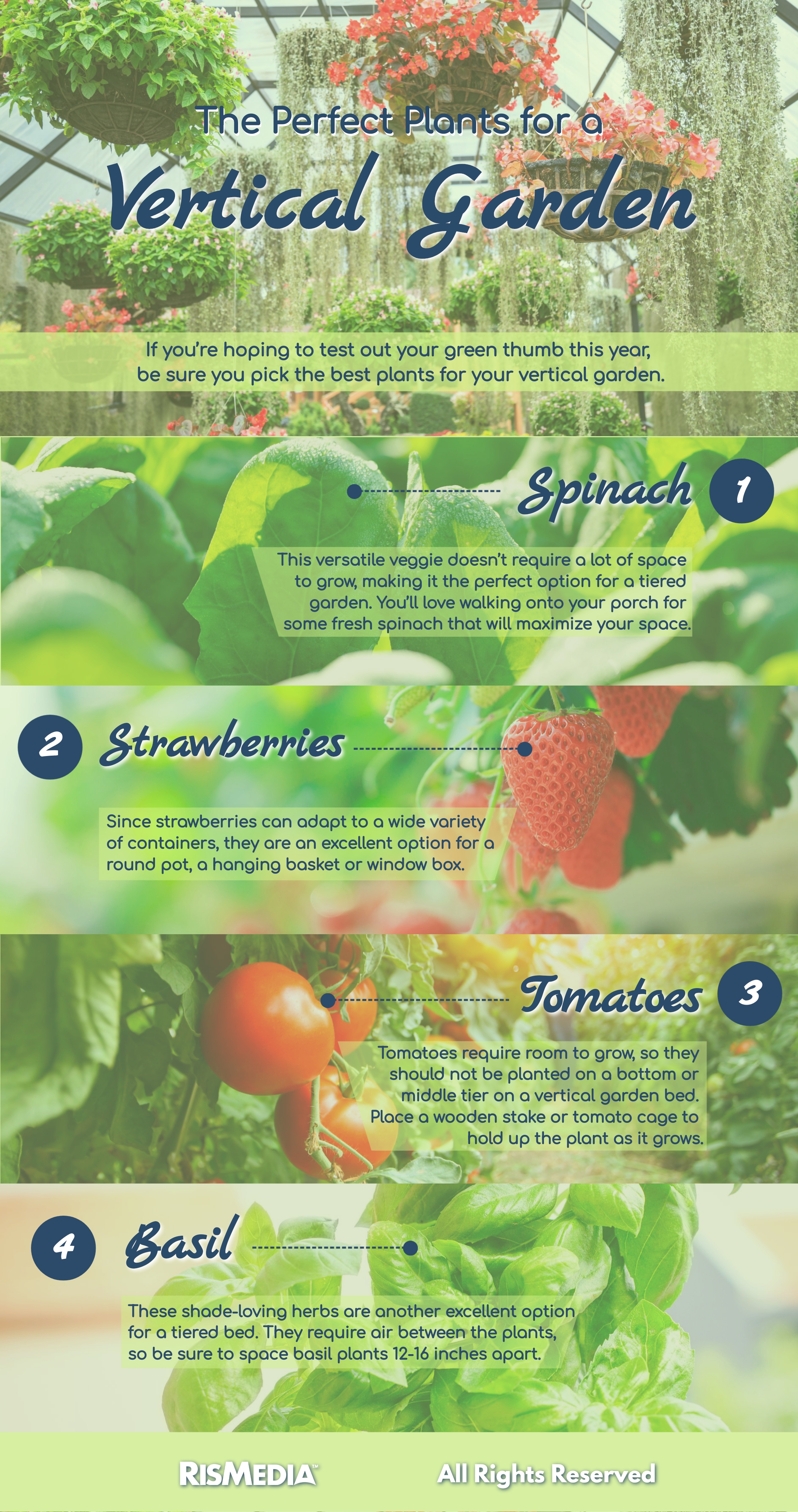 The Perfect Plants for a
Vertical Garden

If you're hoping to test out your green thumb this year, be sure you pick the best plants for your vertical garden.

Spinach 1

This versatile veggie doesn't require a lot of space to grow, making it the perfect option for a tiered garden. You'll love walking onto your porch for some fresh spinach that will maximize your space.

2 Strawberries

Since strawberries can adapt to a wide variety of containers, they are an excellent option for a round pot, a hanging basket or window box.

Tomatoes 3

Tomatoes require room to grow, so they should not be planted on a bottom or middle tier on a vertical garden bed. Place a wooden stake or tomato cage to hold up the plant as it grows.

4 Basil

These shade-loving herbs are another excellent option for a tiered bed. They require air between the plants, so be sure to space basil plants 12-16 inches apart.

RISMEDIA™ All Rights Reserved