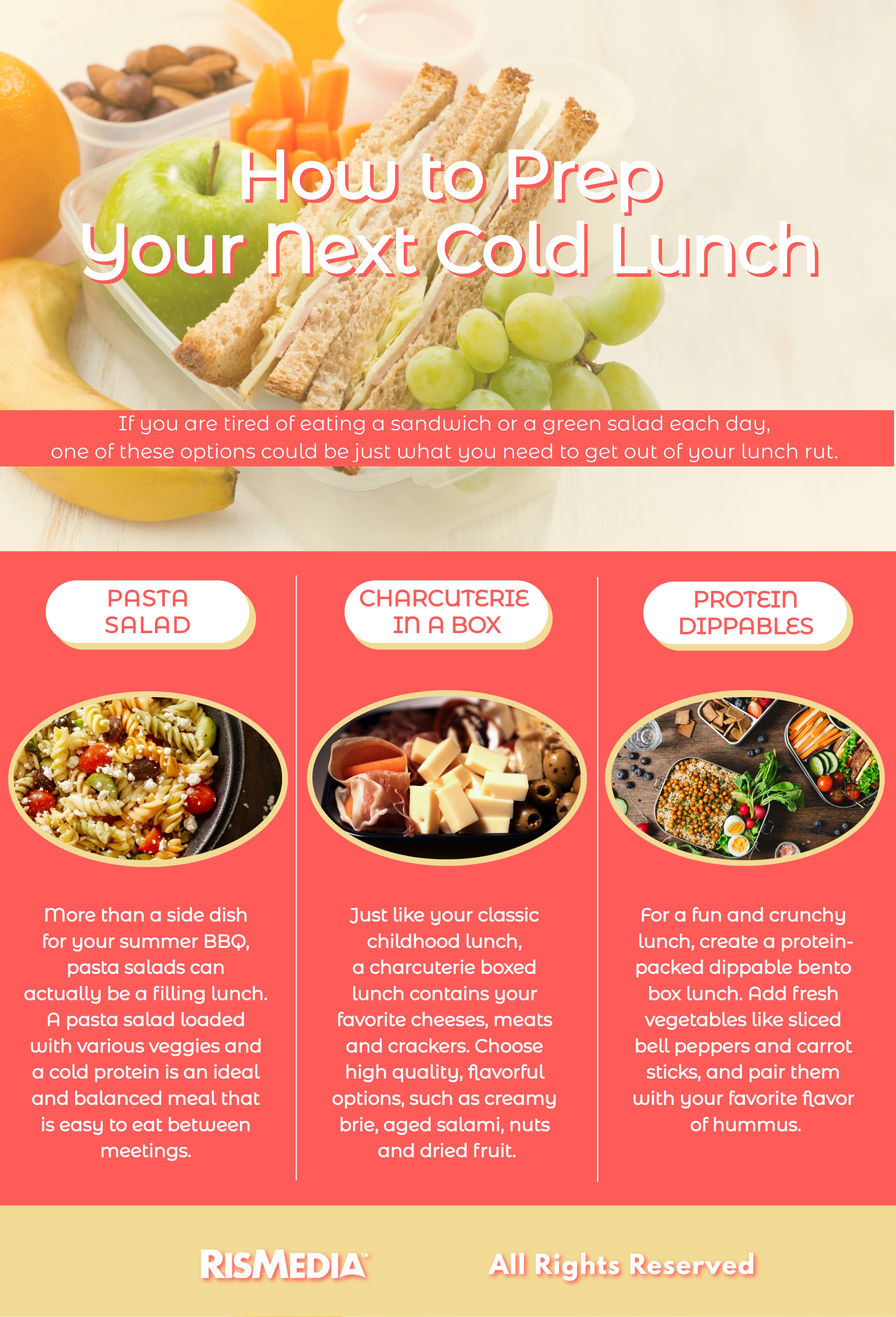 How to Prep Your Next Cold Lunch

If you are tired of eating a sandwich or a green salad each day, one of these options could be just what you need to get out of your lunch rut.

PASTA SALAD

More than a side dish for your summer BBQ, pasta salads can actually be a filling lunch. A pasta salad loaded with various veggies and a cold protein is an ideal and balanced meal that is easy to eat between meetings.

CHARCUTERIE IN A BOX

Just like your classic childhood lunch, a charcuterie boxed lunch contains your favorite cheeses, meats and crackers. Choose high quality, flavorful options, such as creamy brie, aged salami, nuts and dried fruit.

PROTEIN DIPPABLES

For a fun and crunchy lunch, create a protein-packed dippable bento box lunch. Add fresh vegetables like sliced bell peppers and carrot sticks, and pair them with your favorite flavor of hummus.

RISMEDIA™

All Rights Reserved