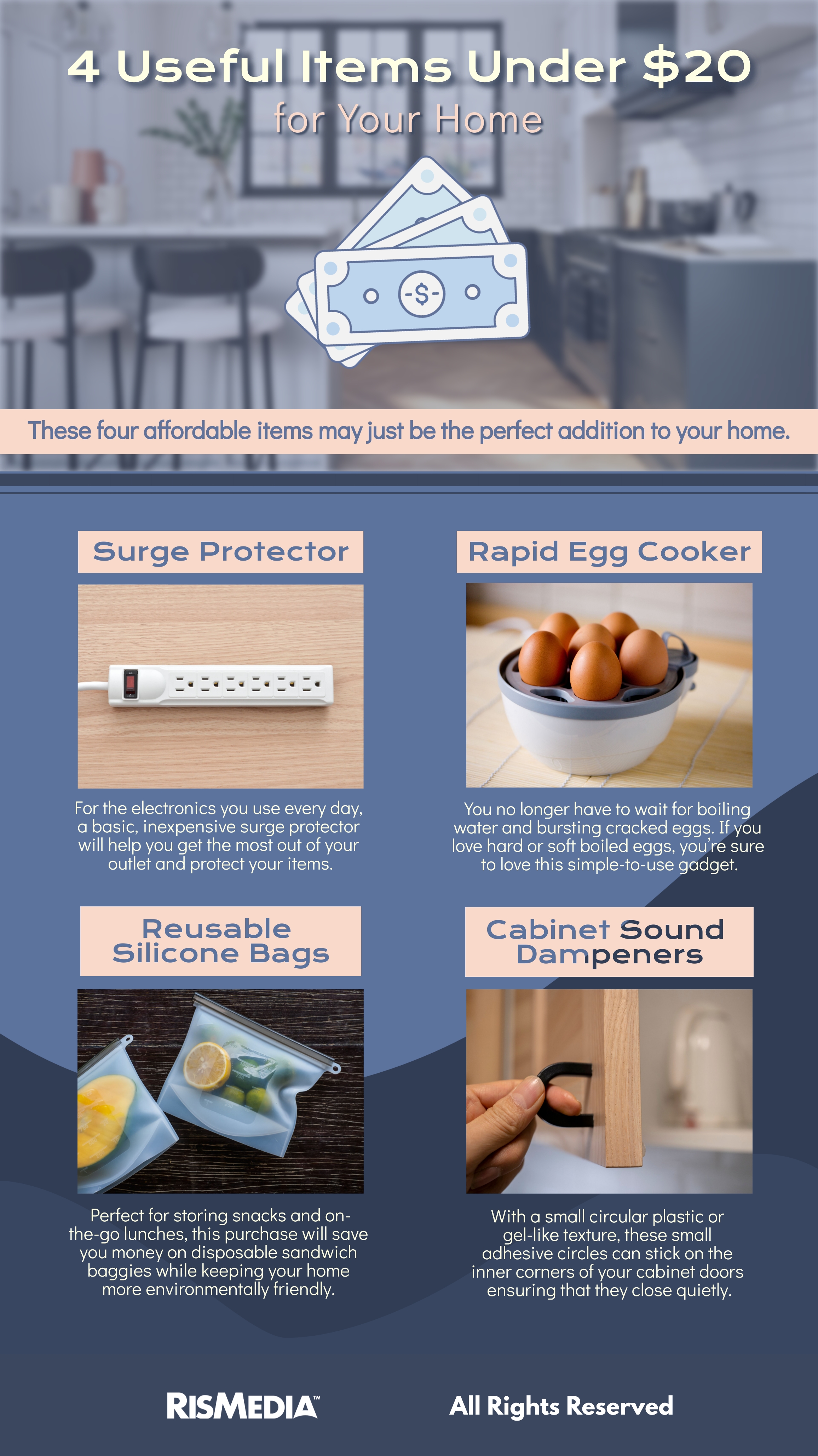 4 Useful Items Under $20
for Your Home

-$-

These four affordable items may just be the perfect addition to your home.

Surge Protector

For the electronics you use every day, a basic, inexpensive surge protector will help you get the most out of your outlet and protect your items.

Rapid Egg Cooker

You no longer have to wait for boiling water and bursting cracked eggs. If you love hard or soft boiled eggs, you're sure to love this simple-to-use gadget.

Reusable Silicone Bags

Perfect for storing snacks and on-the-go lunches, this purchase will save you money on disposable sandwich baggies while keeping your home more environmentally friendly.

Cabinet Sound Dampeners

With a small circular plastic or gel-like texture, these small adhesive circles can stick on the inner corners of your cabinet doors ensuring that they close quietly.

RISMEDIA™

All Rights Reserved