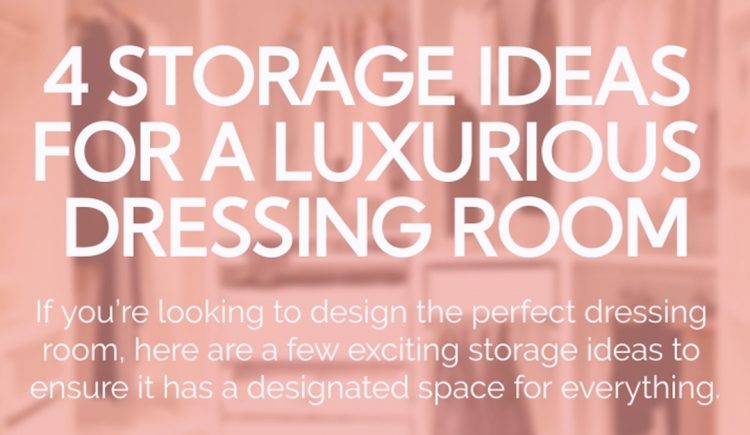 4 STORAGE IDEAS FOR A LUXURIOUS DRESSING ROOM

If you're looking to design the perfect dressing room, here are a few exciting storage ideas to ensure it has a designated space for everything.