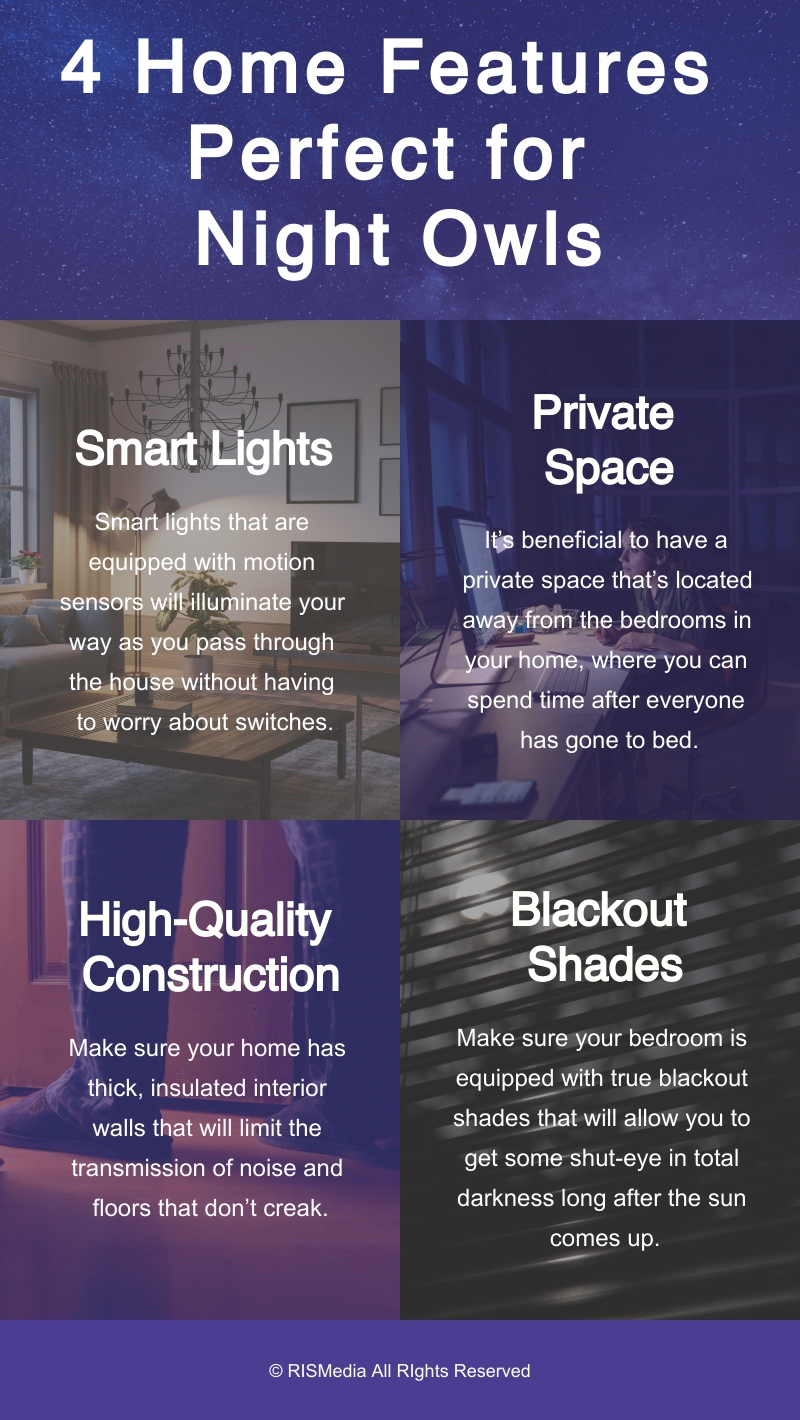 4 Home Features Perfect for Night Owls

Smart Lights

Smart lights that are equipped with motion sensors will illuminate your way as you pass through the house without having to worry about switches.

Private Space

It's beneficial to have a private space that's located away from the bedrooms in your home, where you can spend time after everyone has gone to bed.

High-Quality Construction

Make sure your home has thick, insulated interior walls that will limit the transmission of noise and floors that don't creak.

Blackout Shades

Make sure your bedroom is equipped with true blackout shades that will allow you to get some shut-eye in total darkness long after the sun comes up.

© RISMedia All RIghts Reserved