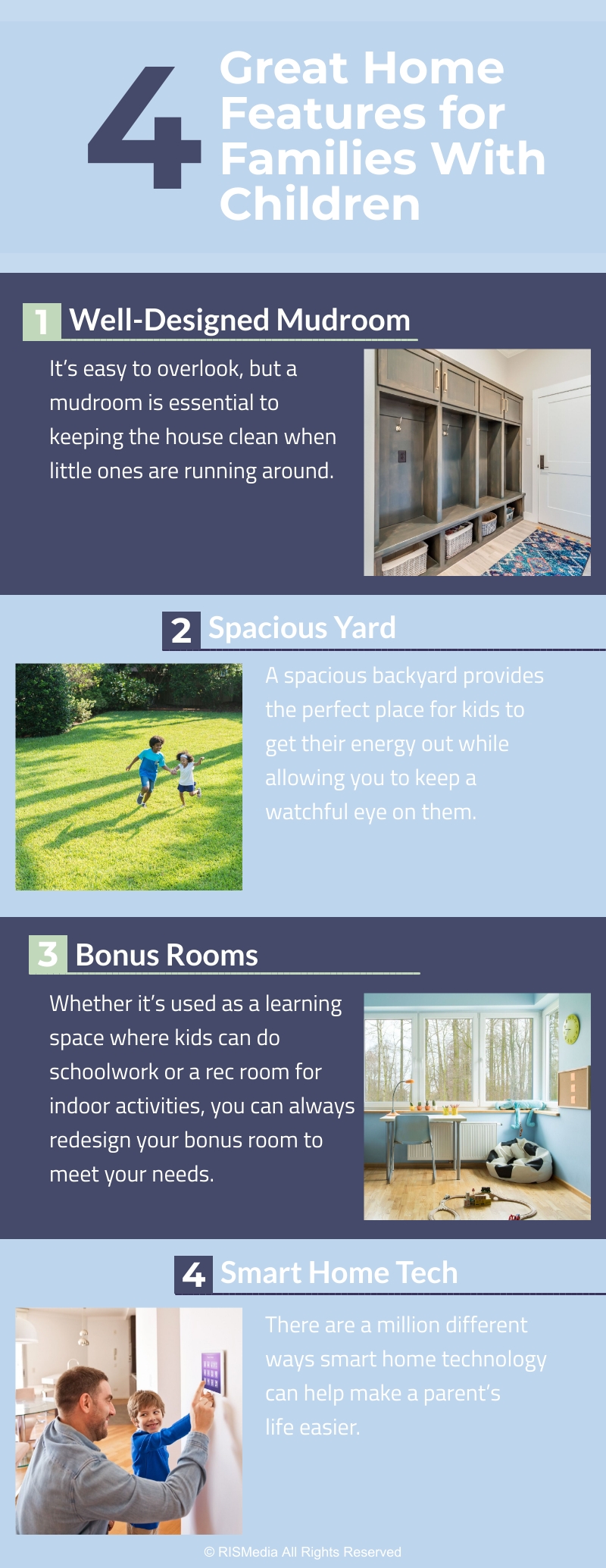 4 Great Home Features for Families With Children

1 Well-Designed Mudroom

It's easy to overlook, but a mudroom is essential to keeping the house clean when little ones are running around.

2 Spacious Yard

A spacious backyard provides the perfect place for kids to get their energy out while allowing you to keep a watchful eye on them.

3 Bonus Rooms

Whether it's used as a learning space where kids can do schoolwork or a rec room for indoor activities, you can always redesign your bonus room to meet your needs.

4 Smart Home Tech

There are a million different ways smart home technology can help make a parent's life easier.

© RISMedia All Rights Reserved