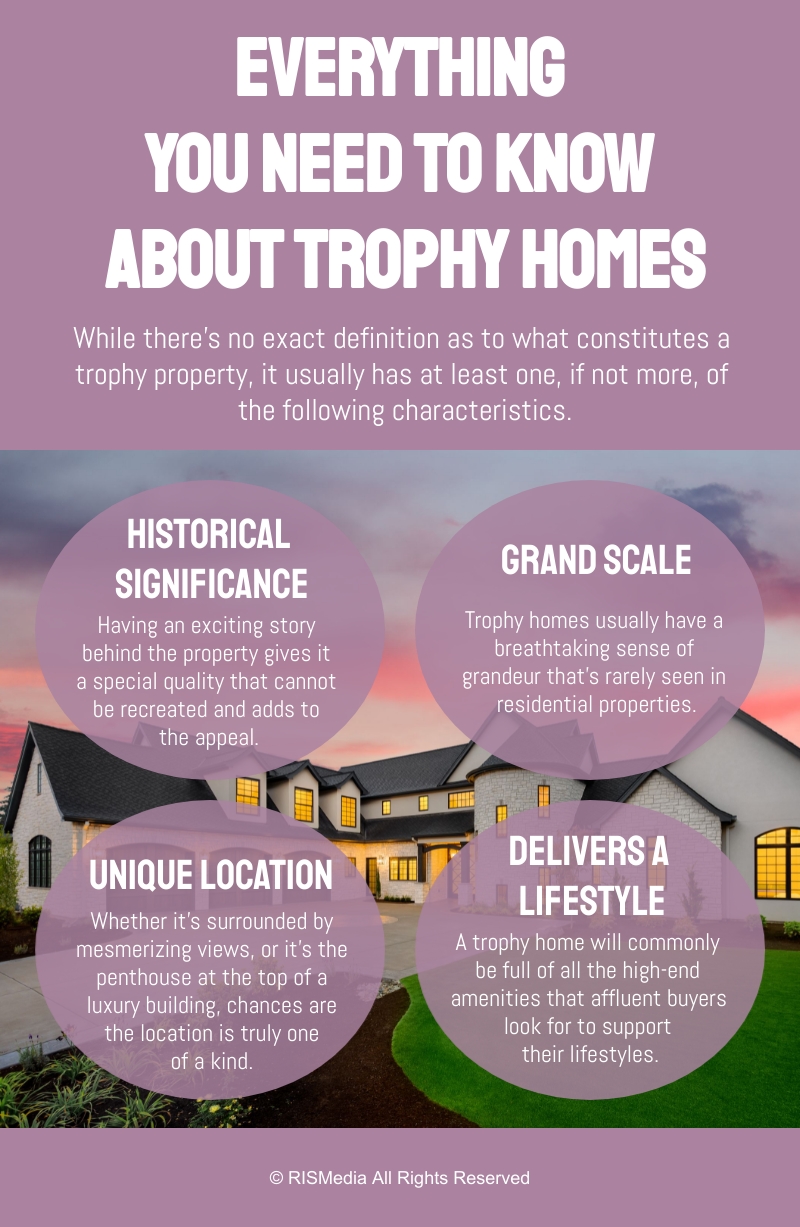 EVERYTHING YOU NEED TO KNOW ABOUT TROPHY HOMES

While there's no exact definition as to what constitutes a trophy property, it usually has at least one, if not more, of the following characteristics.

HISTORICAL SIGNIFICANCE

Having an exciting story behind the property gives it a special quality that cannot be recreated and adds to the appeal.

GRAND SCALE

Trophy homes usually have a breathtaking sense of grandeur that's rarely seen in residential properties.

UNIQUE LOCATION

Whether it's surrounded by mesmerizing views, or it's the penthouse at the top of a luxury building, chances are the location is truly one of a kind.

DELIVERS A LIFESTYLE

A trophy home will commonly be full of all the high-end amenities that affluent buyers look for to support their lifestyles.

© RISMedia All Rights Reserved