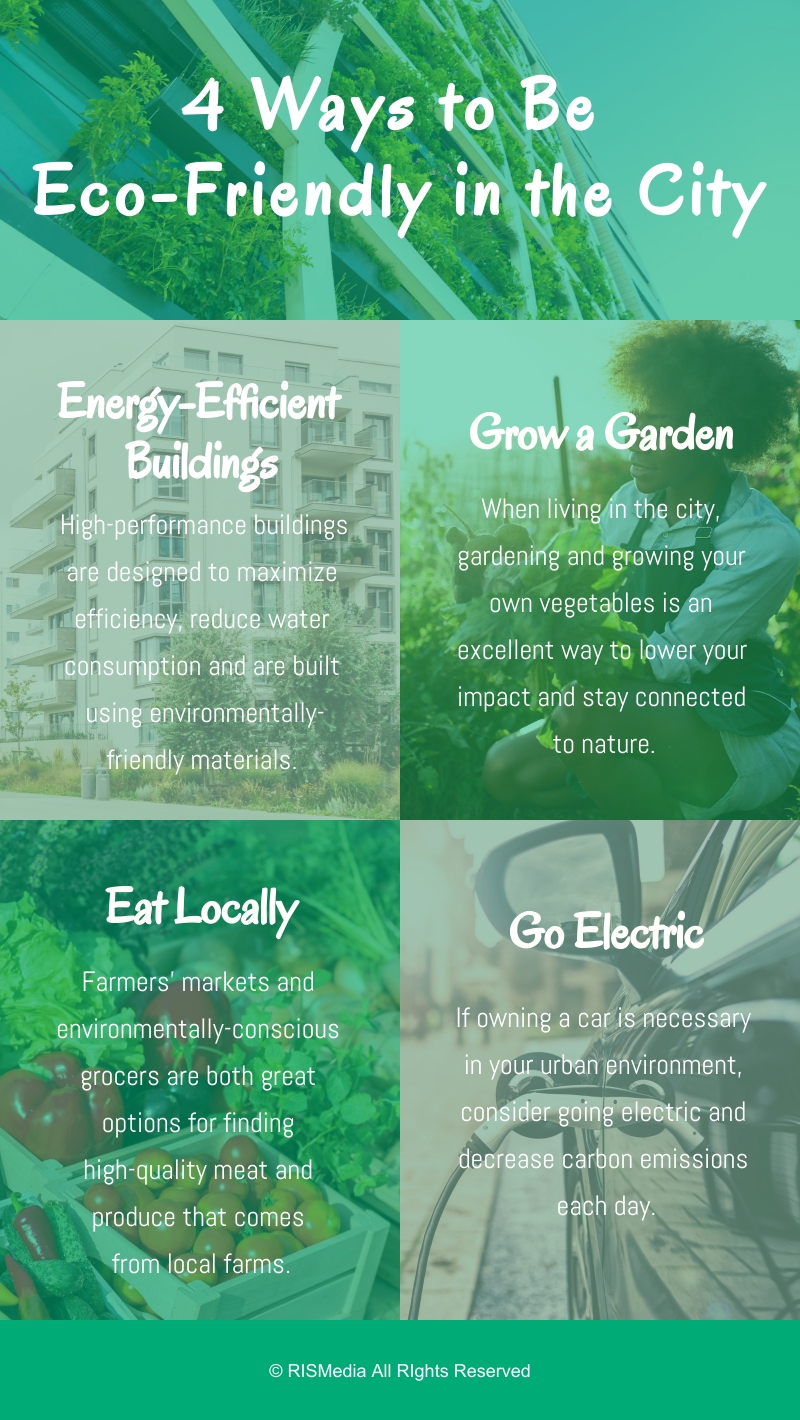 4 Ways to Be Eco-Friendly in the City

Energy-Efficient Buildings

High-performance buildings are designed to maximize efficiency, reduce water consumption and are built using environmentally-friendly materials.

Grow a Garden

When living in the city, gardening and growing your own vegetables is an excellent way to lower your impact and stay connected to nature.

Eat Locally

Farmers' markets and environmentally-conscious grocers are both great options for finding high-quality meat and produce that comes from local farms.

Go Electric

If owning a car is necessary in your urban environment, consider going electric and decrease carbon emissions each day.

© RISMedia All RIghts Reserved