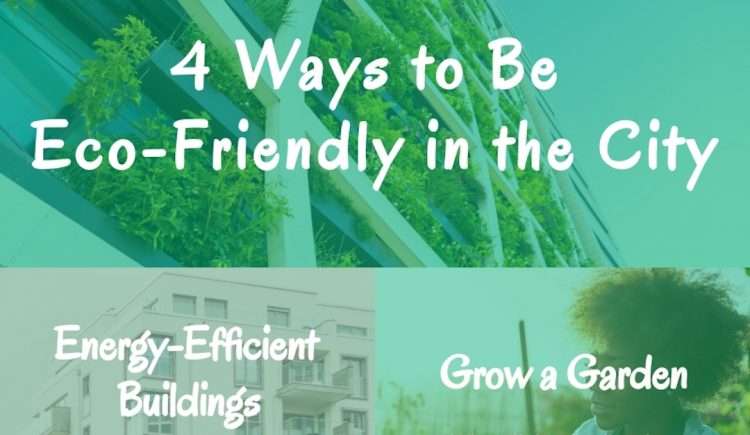 4 Ways to Be Eco-Friendly in the City

Energy-Efficient Buildings

Grow a Garden