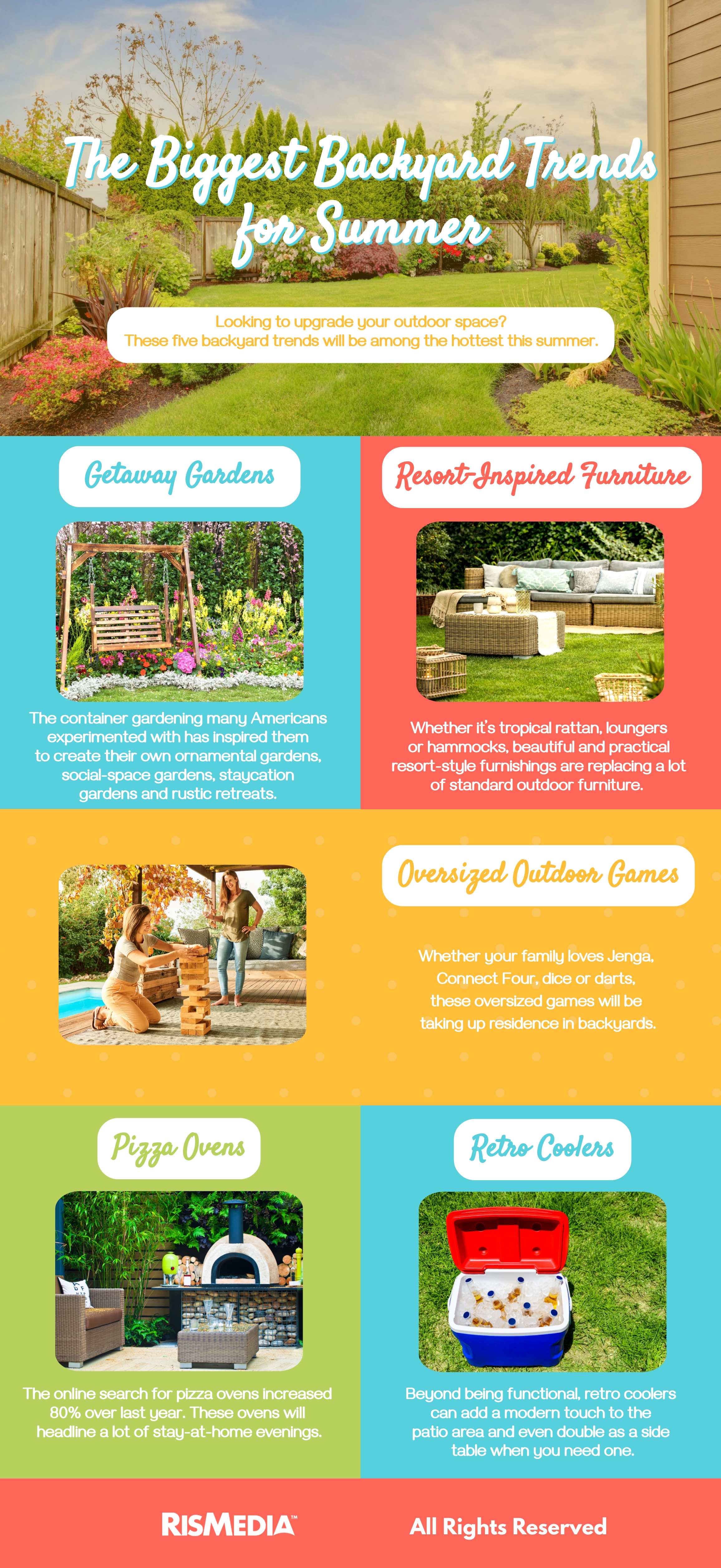 The Biggest Backyard Trends for Summer

Looking to upgrade your outdoor space? These five backyard trends will be among the hottest this summer.

Getaway Gardens

The container gardening many Americans experimented with has inspired them to create their own ornamental gardens, social-space gardens, staycation gardens and rustic retreats.

Resort-Inspired Furniture

Whether it's tropical rattan, loungers or hammocks, beautiful and practical resort-style furnishings are replacing a lot of standard outdoor furniture.

Oversized Outdoor Games

Whether your family loves Jenga, Connect Four, dice or darts, these oversized games will be taking up residence in backyards.

Pizza Ovens

The online search for pizza ovens increased 80% over last year. These ovens will headline a lot of stay-at-home evenings.

Retro Coolers

Beyond being functional, retro coolers can add a modern touch to the patio area and even double as a side table when you need one.

RISMEDIA™

All Rights Reserved