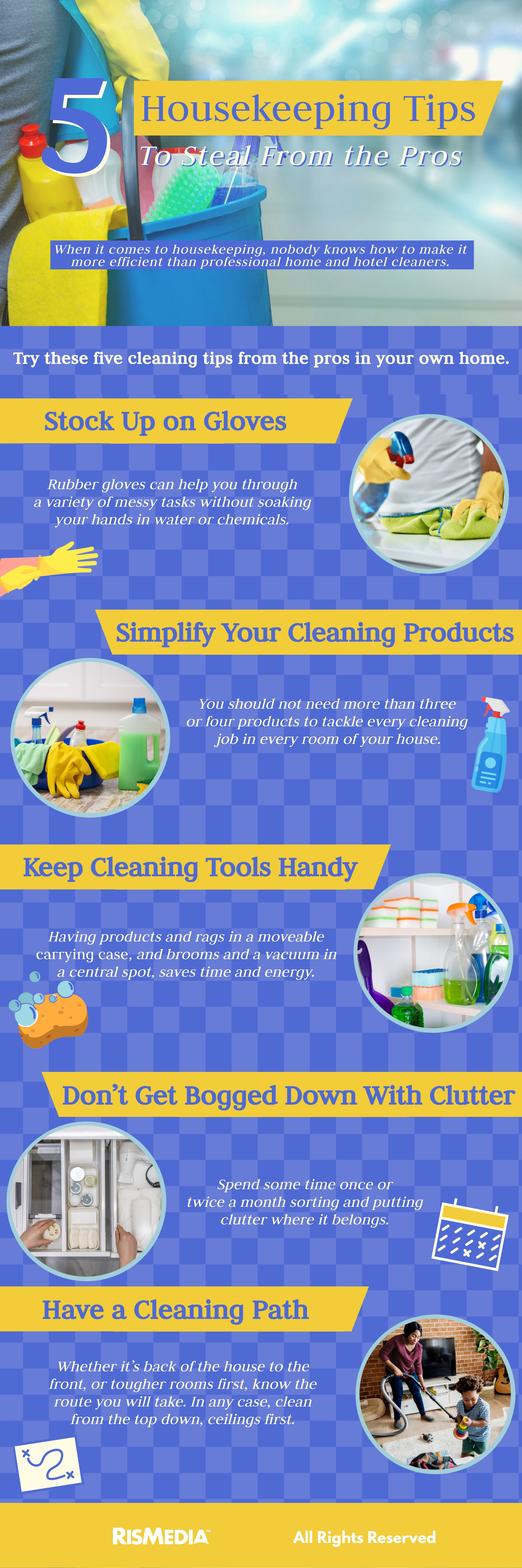 5 Housekeeping Tips

To Steal From the Pros

When it comes to housekeeping, nobody knows how to make it more efficient than professional home and hotel cleaners.

Try these five cleaning tips from the pros in your own home.

Stock Up on Gloves

Rubber gloves can help you through a variety of messy tasks without soaking your hands in water or chemicals.

Simplify Your Cleaning Products

You should not need more than three or four products to tackle every cleaning job in every room of your house.

Keep Cleaning Tools Handy

Having products and rags in a moveable carrying case, and brooms and a vacuum in a central spot, saves time and energy.

Don't Get Bogged Down With Clutter

Spend some time once or twice a month sorting and putting clutter where it belongs.

Have a Cleaning Path

Whether it's back of the house to the front, or tougher rooms first, know the route you will take. In any case, clean from the top down, ceilings first.

RISMEDIA

All Rights Reserved