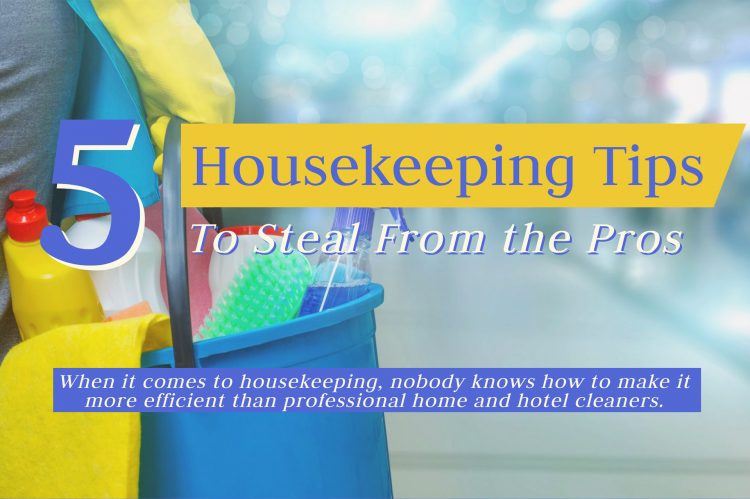 5 Housekeeping Tips
To Steal From the Pros

When it comes to housekeeping, nobody knows how to make it more efficient than professional home and hotel cleaners.