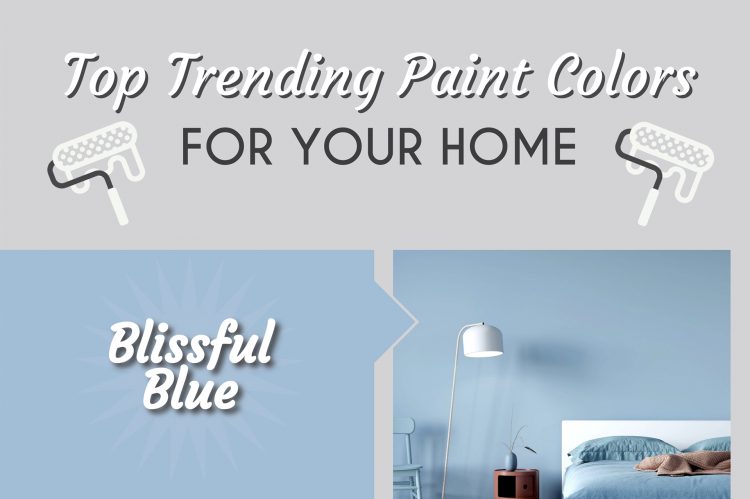 Top Trending Paint Colors
FOR YOUR HOME

Blissful Blue