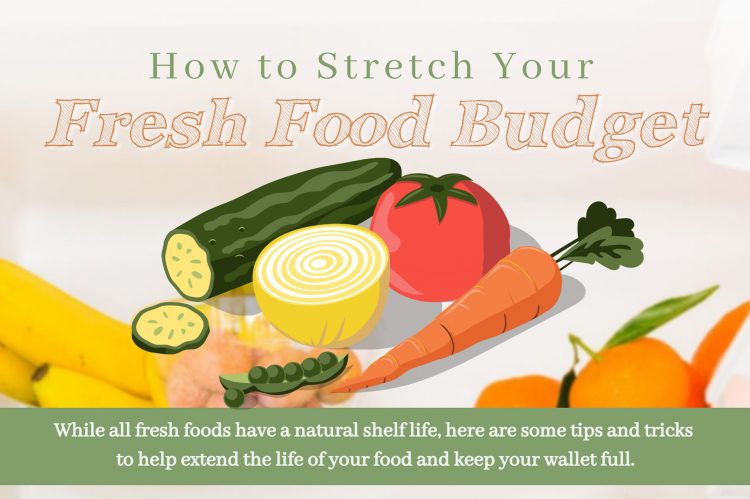 How to Stretch Your
Fresh Food Budget

While all fresh foods have a natural shelf life, here are some tips and tricks to help extend the life of your food and keep your wallet full.