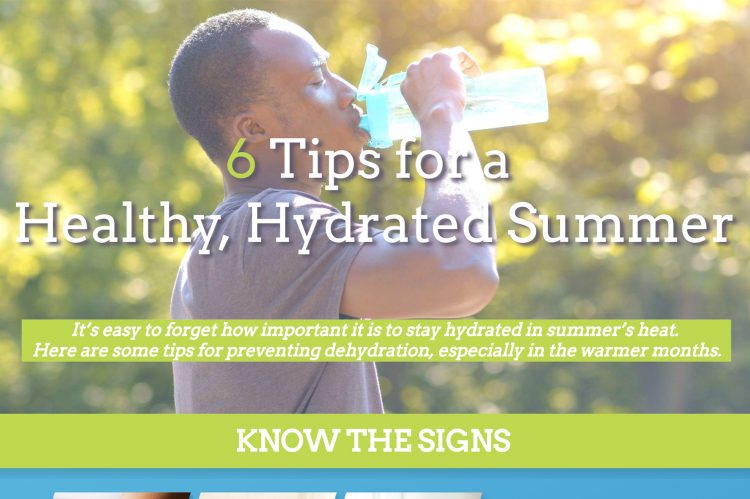 6 Tips for a Healthy, Hydrated Summer

It's easy to forget how important it is to stay hydrated in summer's heat. Here are some tips for preventing dehydration, especially in the warmer months.

KNOW THE SIGNS