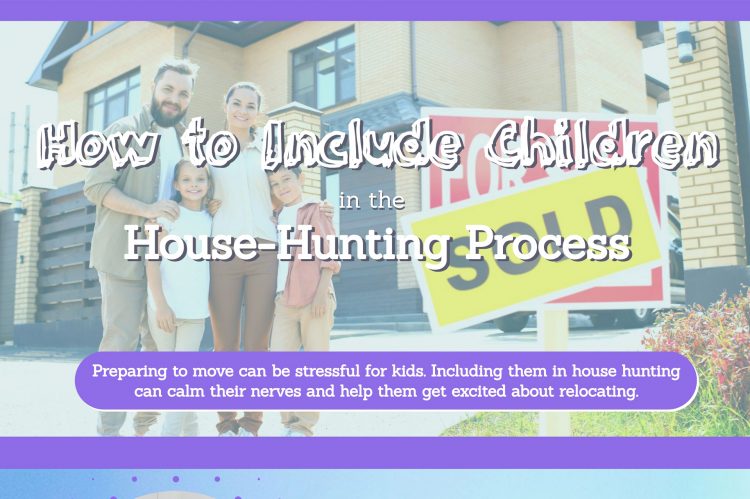 How to Include Children

in the

House-Hunting Process

FOR SOLD

Preparing to move can be stressful for kids. Including them in house hunting can calm their nerves and help them get excited about relocating.