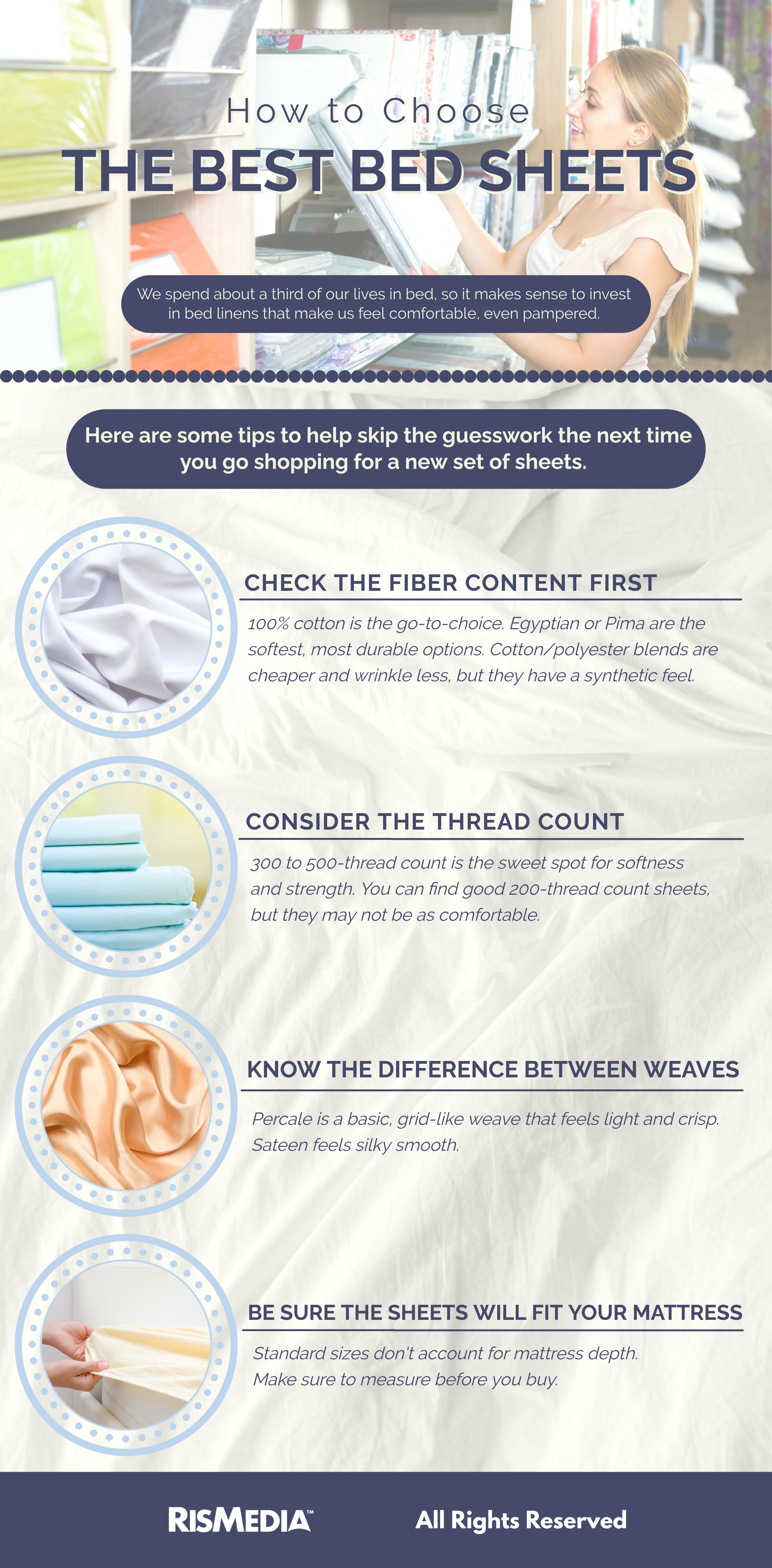 How to Choose
THE BEST BED SHEETS

We spend about a third of our lives in bed, so it makes sense to invest in bed linens that make us feel comfortable, even pampered.

Here are some tips to help skip the guesswork the next time you go shopping for a new set of sheets.

CHECK THE FIBER CONTENT FIRST

100% cotton is the go-to-choice. Egyptian or Pima are the softest, most durable options. Cotton/polyester blends are cheaper and wrinkle less, but they have a synthetic feel.

CONSIDER THE THREAD COUNT

300 to 500-thread count is the sweet spot for softness and strength. You can find good 200-thread count sheets, but they may not be as comfortable.

KNOW THE DIFFERENCE BETWEEN WEAVES

Percale is a basic, grid-like weave that feels light and crisp. Sateen feels silky smooth.

BE SURE THE SHEETS WILL FIT YOUR MATTRESS

Standard sizes don't account for mattress depth. Make sure to measure before you buy.

RISMEDIA™

All Rights Reserved