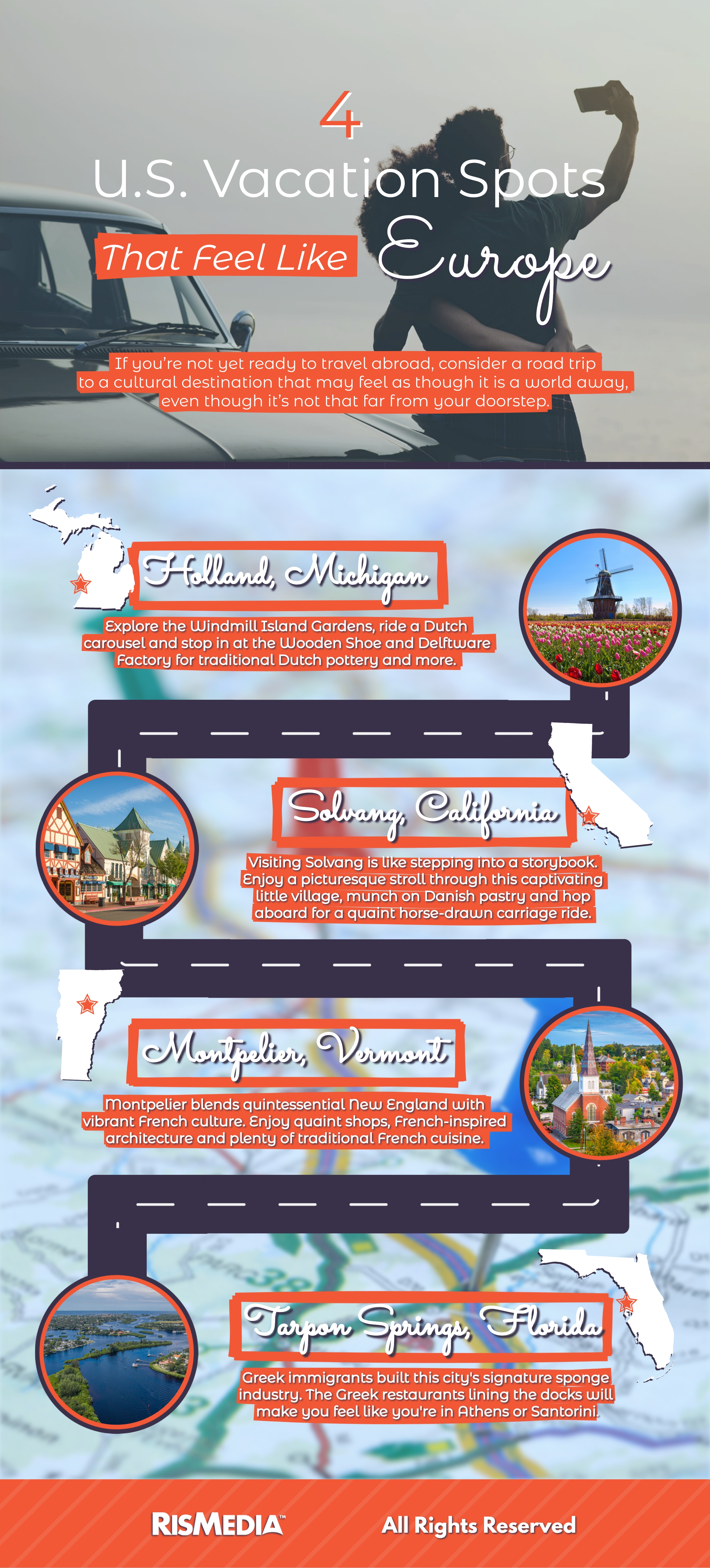 4
U.S. Vacation Spots
That Feel Like Europe

If you're not yet ready to travel abroad, consider a road trip to a cultural destination that may feel as though it is a world away, even though it's not that far from your doorstep.

Holland, Michigan

Explore the Windmill Island Gardens, ride a Dutch carousel and stop in at the Wooden Shoe and Delftware Factory for traditional Dutch pottery and more.

Solvang, California

Visiting Solvang is like stepping into a storybook. Enjoy a picturesque stroll through this captivating little village, munch on Danish pastry and hop aboard for a quaint horse-drawn carriage ride.

Montpelier, Vermont

Montpelier blends quintessential New England with vibrant French culture. Enjoy quaint shops, French-inspired architecture and plenty of traditional French cuisine.

Tarpon Springs, Florida

Greek immigrants built this city's signature sponge industry. The Greek restaurants lining the docks will make you feel like you're in Athens or Santorini.

RISMEDIA™ All Rights Reserved