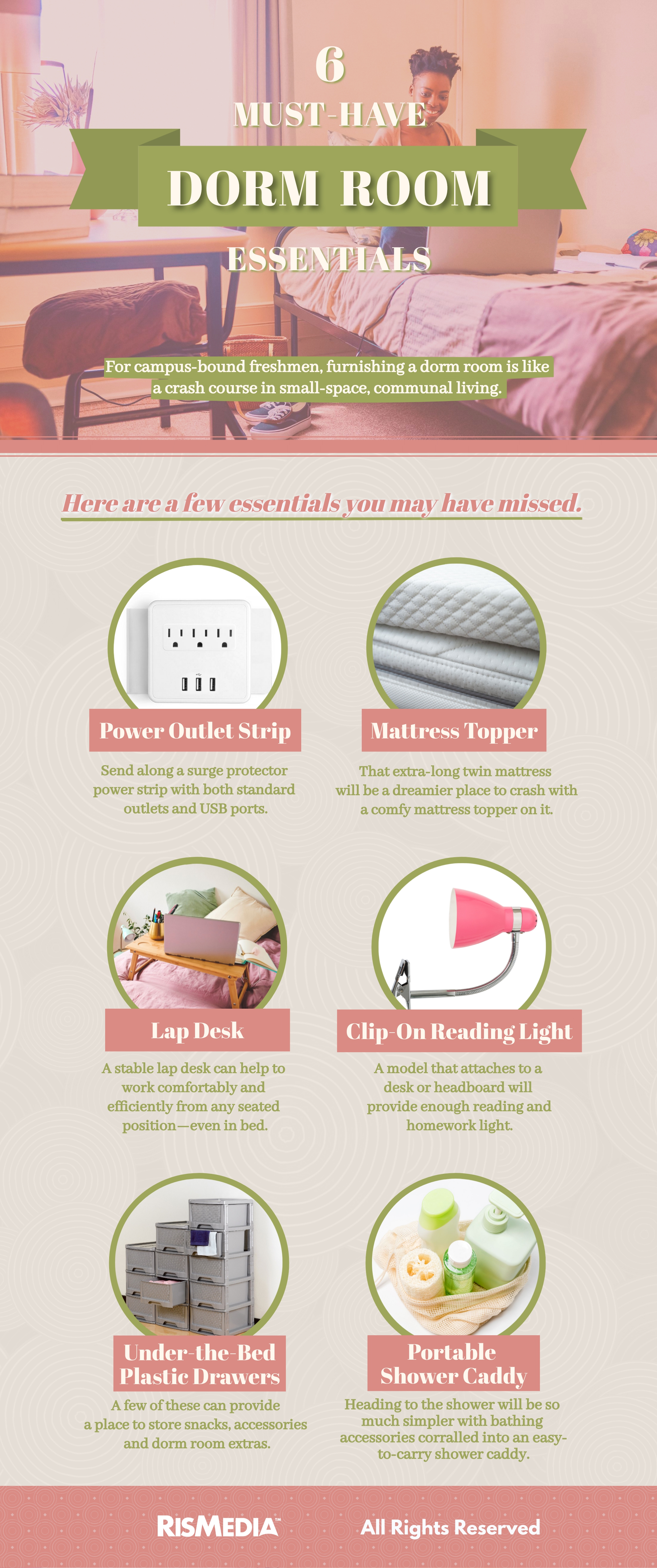 6
MUST-HAVE
DORM ROOM
ESSENTIALS

For campus-bound freshmen, furnishing a dorm room is like a crash course in small-space, communal living.

Here are a few essentials you may have missed.

Power Outlet Strip

Send along a surge protector power strip with both standard outlets and USB ports.

Mattress Topper

That extra-long twin mattress will be a dreamier place to crash with a comfy mattress topper on it.

Lap Desk

A stable lap desk can help to work comfortably and efficiently from any seated position—even in bed.

Clip-On Reading Light

A model that attaches to a desk or headboard will provide enough reading and homework light.

Under-the-Bed Plastic Drawers

A few of these can provide a place to store snacks, accessories and dorm room extras.

Portable Shower Caddy

Heading to the shower will be so much simpler with bathing accessories corralled into an easy-to-carry shower caddy.

RISMEDIA

All Rights Reserved