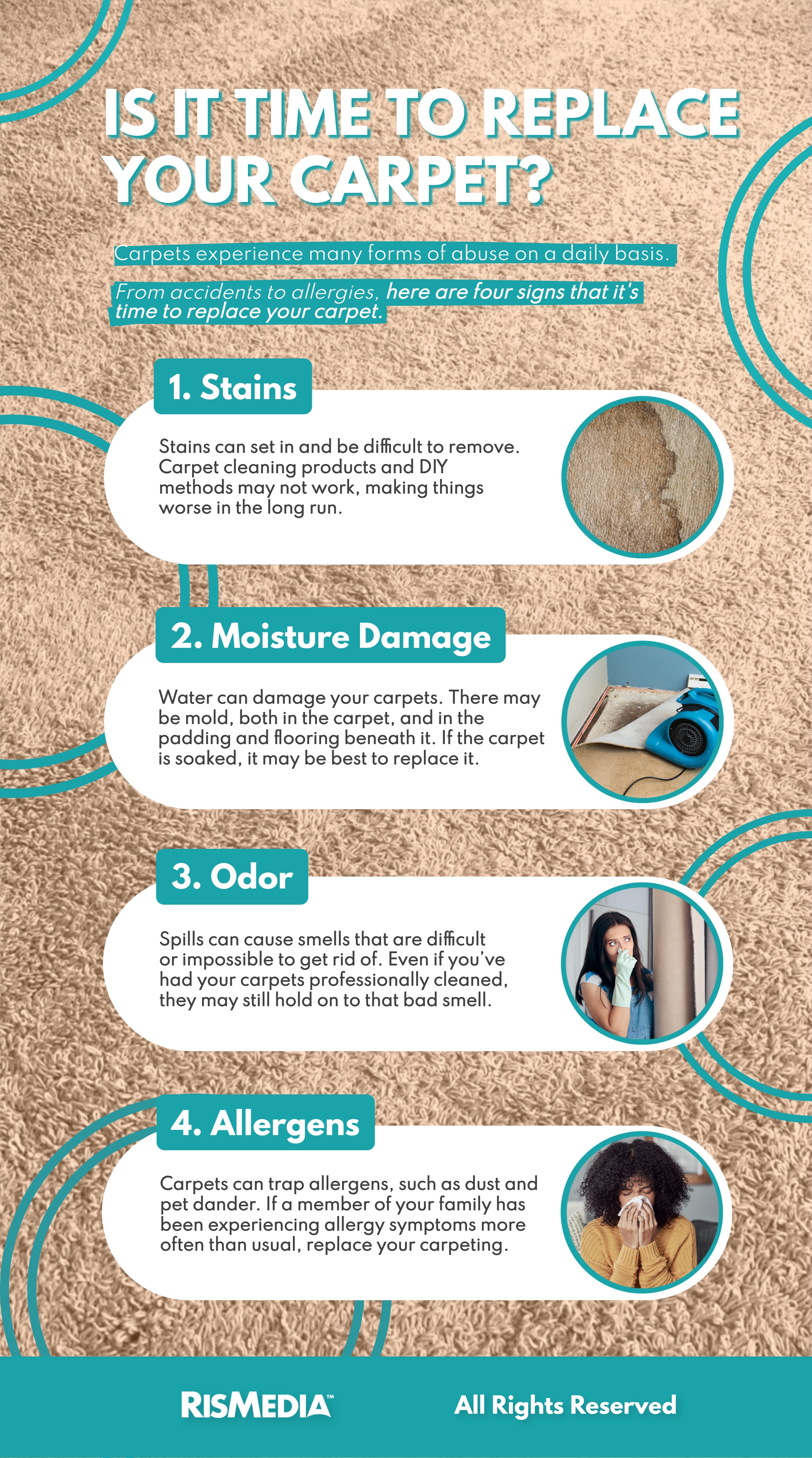 IS IT TIME TO REPLACE YOUR CARPET?

Carpets experience many forms of abuse on a daily basis.

From accidents to allergies, here are four signs that it's time to replace your carpet.

1. Stains

Stains can set in and be difficult to remove. Carpet cleaning products and DIY methods may not work, making things worse in the long run.

2. Moisture Damage

Water can damage your carpets. There may be mold, both in the carpet, and in the padding and flooring beneath it. If the carpet is soaked, it may be best to replace it.

3. Odor

Spills can cause smells that are difficult or impossible to get rid of. Even if you've had your carpets professionally cleaned, they may still hold on to that bad smell.

4. Allergens

Carpets can trap allergens, such as dust and pet dander. If a member of your family has been experiencing allergy symptoms more often than usual, replace your carpeting.

RISMEDIA™

All Rights Reserved