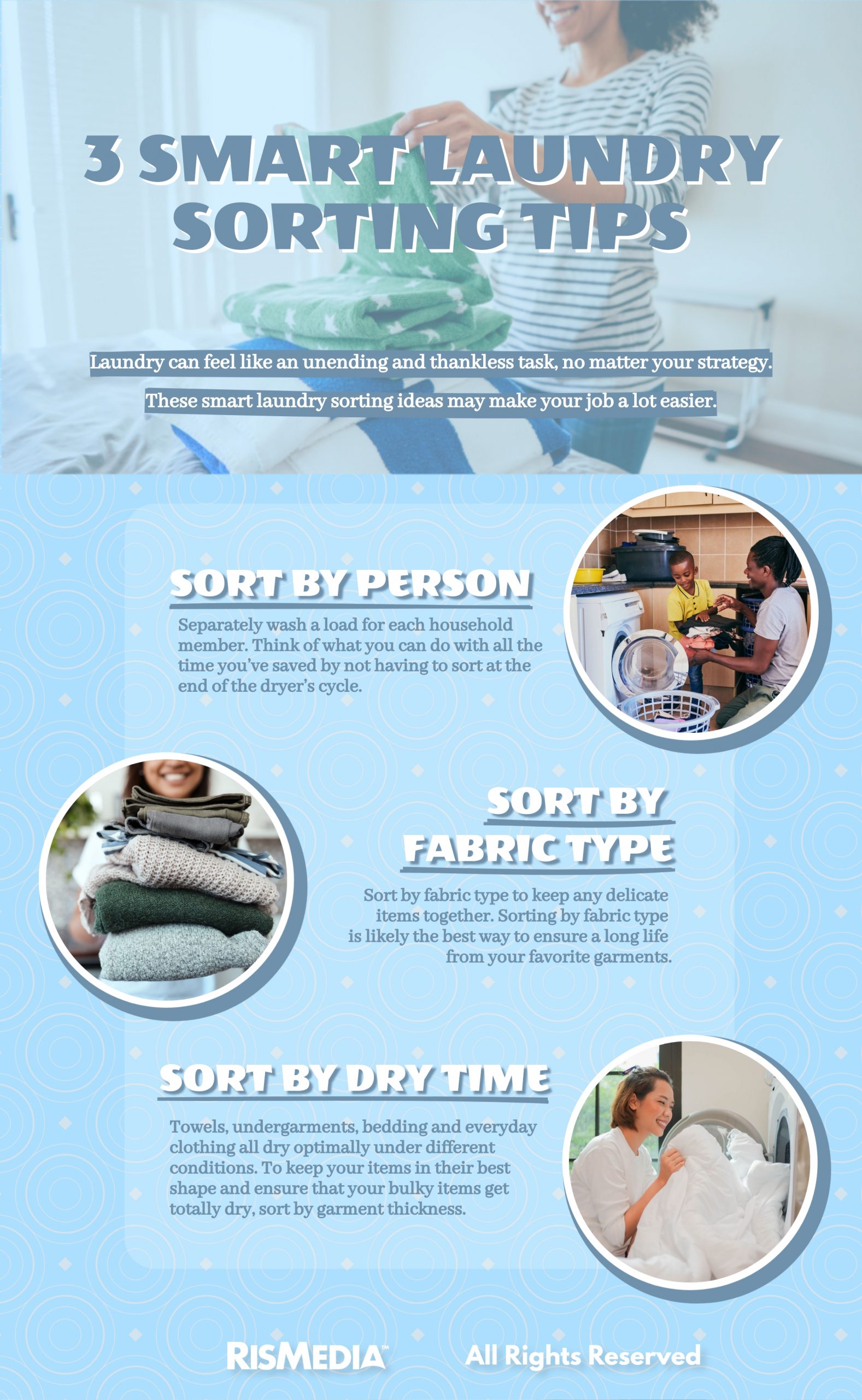 3 SMART LAUNDRY SORTING TIPS

Laundry can feel like an unending and thankless task, no matter your strategy.

These smart laundry sorting ideas may make your job a lot easier.

SORT BY PERSON

Separately wash a load for each household member. Think of what you can do with all the time you've saved by not having to sort at the end of the dryer's cycle.

SORT BY FABRIC TYPE

Sort by fabric type to keep any delicate items together. Sorting by fabric type is likely the best way to ensure a long life from your favorite garments.

SORT BY DRY TIME

Towels, undergarments, bedding and everyday clothing all dry optimally under different conditions. To keep your items in their best shape and ensure that your bulky items get totally dry, sort by garment thickness.

RISMEDIA™ All Rights Reserved