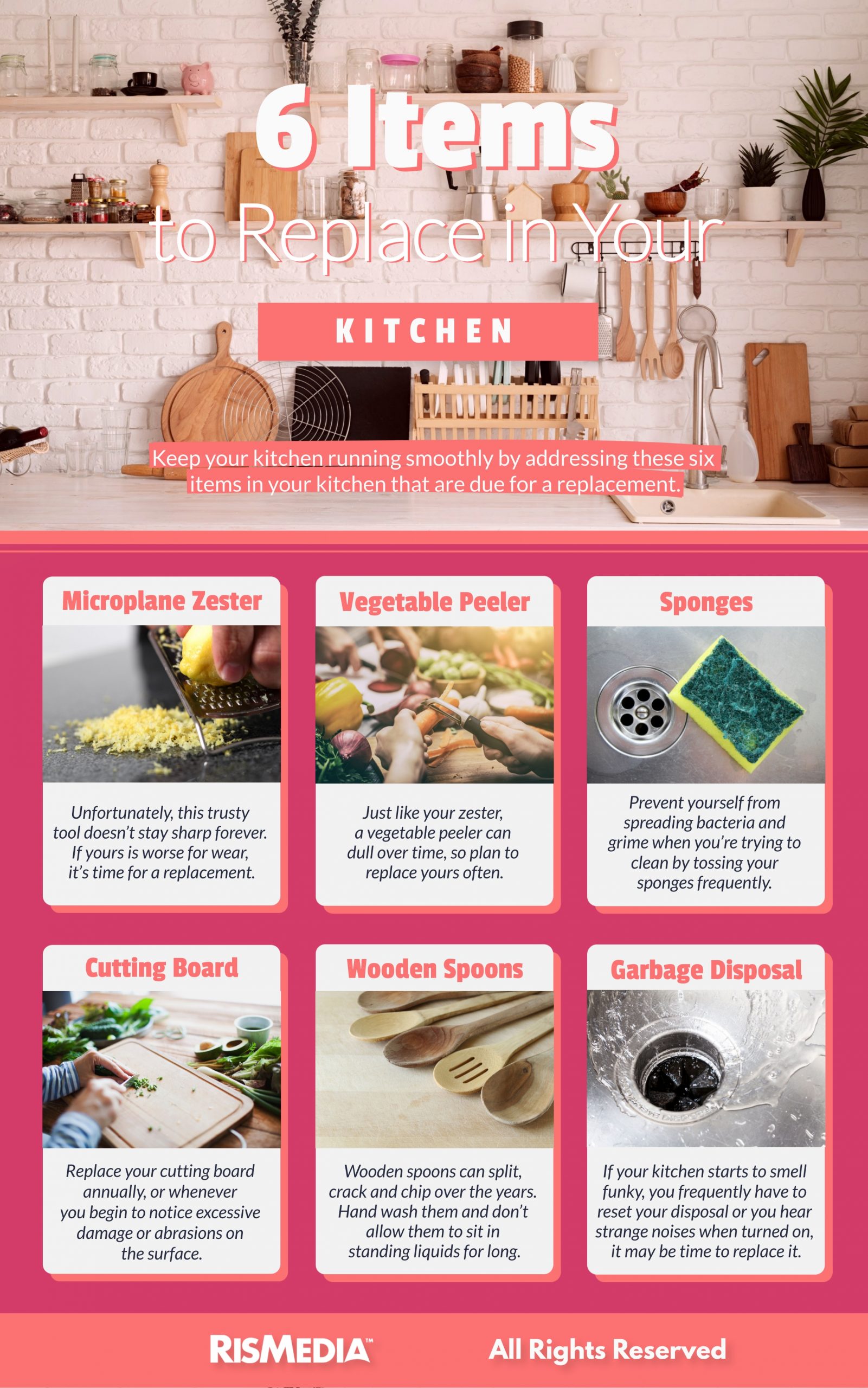 6 Items to Replace in Your

KITCHEN

Keep your kitchen running smoothly by addressing these six items in your kitchen that are due for a replacement.

Microplane Zester

Unfortunately, this trusty tool doesn't stay sharp forever. If yours is worse for wear, it's time for a replacement.

Vegetable Peeler

Just like your zester, a vegetable peeler can dull over time, so plan to replace yours often.

Sponges

Prevent yourself from spreading bacteria and grime when you're trying to clean by tossing your sponges frequently.

Cutting Board

Replace your cutting board annually, or whenever you begin to notice excessive damage or abrasions on the surface.

Wooden Spoons

Wooden spoons can split, crack and chip over the years. Hand wash them and don't allow them to sit in standing liquids for long.

Garbage Disposal

If your kitchen starts to smell funky, you frequently have to reset your disposal or you hear strange noises when turned on, it may be time to replace it.

RISMEDIA™

All Rights Reserved