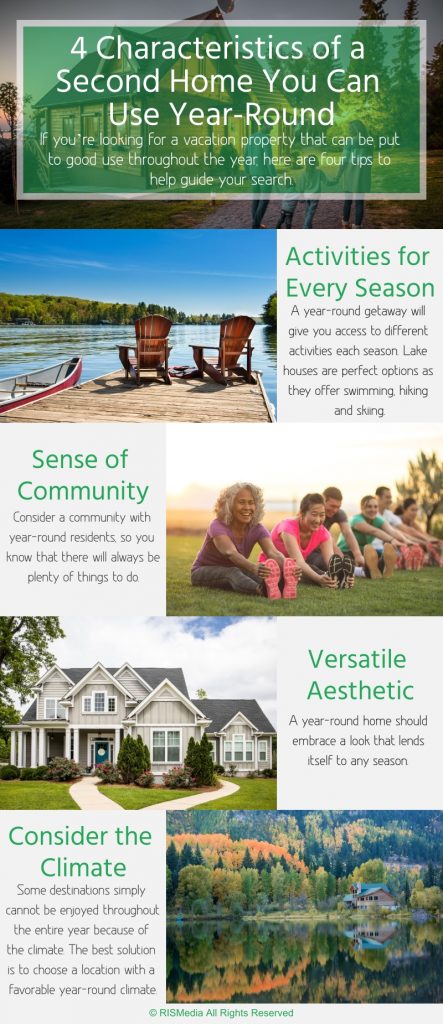 4 Characteristics of a Second Home You Can Use Year-Round

If you're looking for a vacation property that can be put to good use throughout the year, here are four tips to help guide your search.

Activities for Every Season

A year-round getaway will give you access to different activities each season. Lake houses are perfect options as they offer swimming, hiking and skiing.

Sense of Community

Consider a community with year-round residents, so you know that there will always be plenty of things to do.

Versatile Aesthetic

A year-round home should embrace a look that lends itself to any season.

Consider the Climate

Some destinations simply cannot be enjoyed throughout the entire year because of the climate. The best solution is to choose a location with a favorable year-round climate.

© RISMedia All Rights Reserved