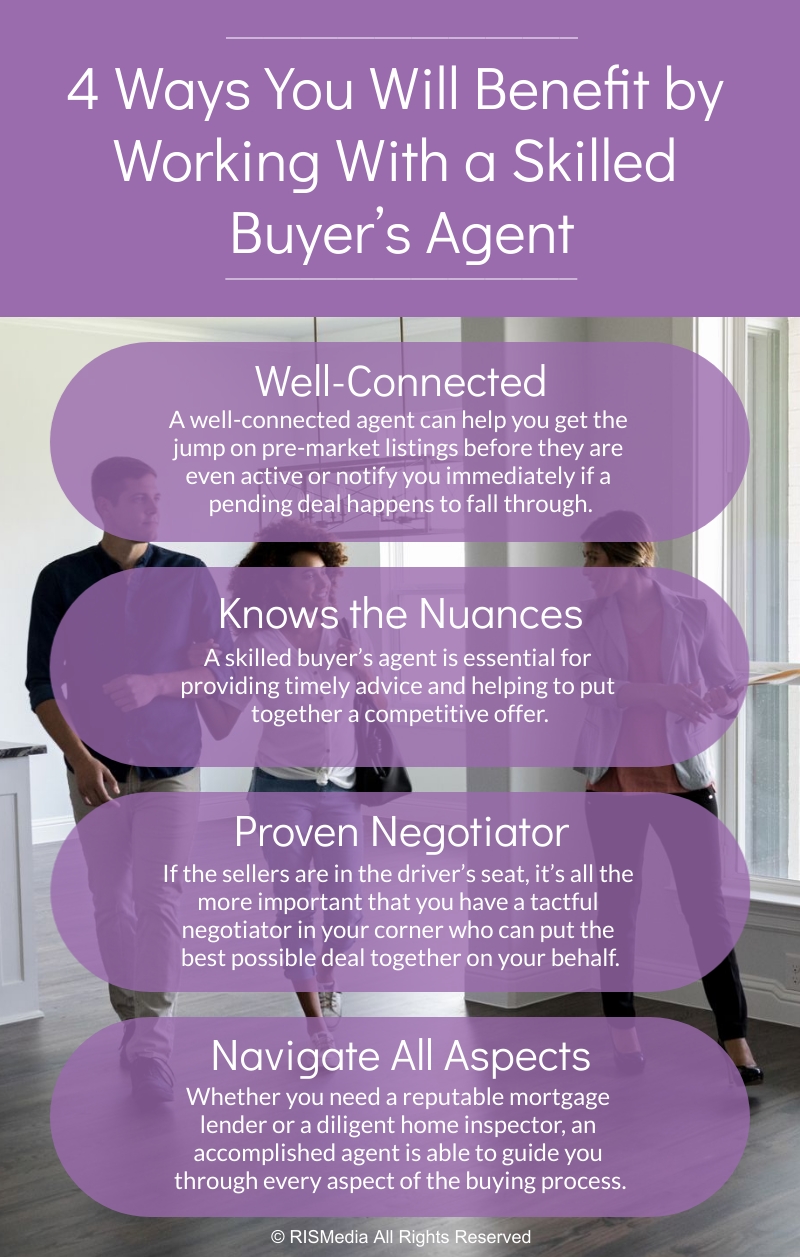 4 Ways You Will Benefit by Working With a Skilled Buyer's Agent

Well-Connected
A well-connected agent can help you get the jump on pre-market listings before they are even active or notify you immediately if a pending deal happens to fall through.

Knows the Nuances
A skilled buyer's agent is essential for providing timely advice and helping to put together a competitive offer.

Proven Negotiator
If the sellers are in the driver's seat, it's all the more important that you have a tactful negotiator in your corner who can put the best possible deal together on your behalf.

Navigate All Aspects
Whether you need a reputable mortgage lender or a diligent home inspector, an accomplished agent is able to guide you through every aspect of the buying process.

© RISMedia All Rights Reserved