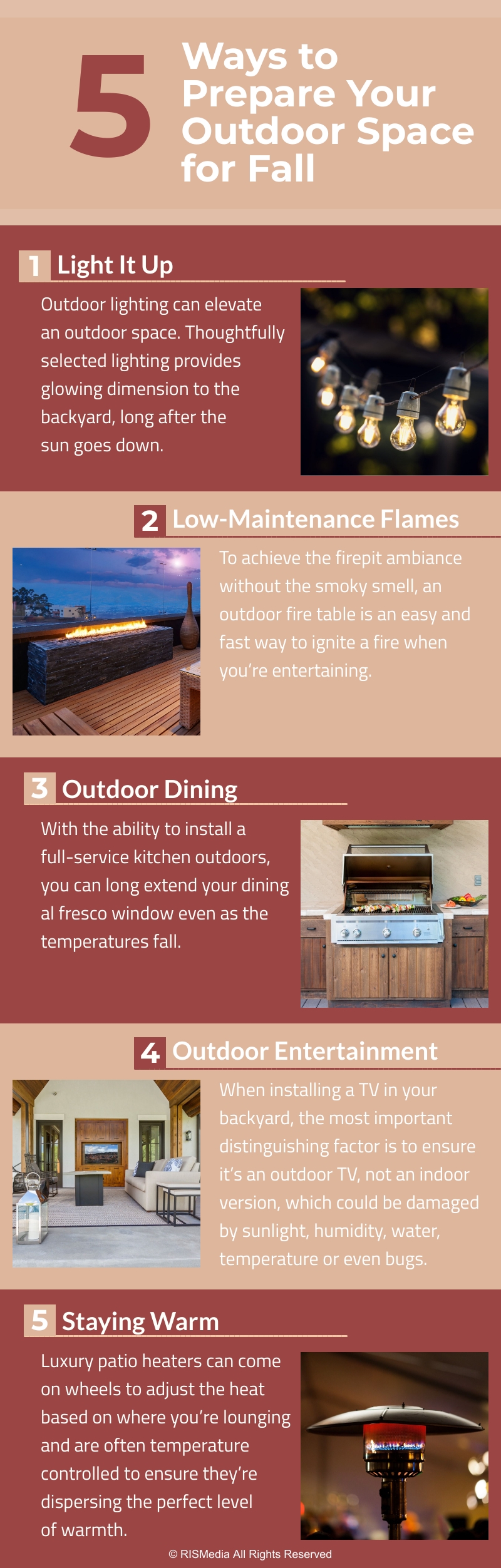 5 Ways to Prepare Your Outdoor Space for Fall

1 Light It Up

Outdoor lighting can elevate an outdoor space. Thoughtfully selected lighting provides glowing dimension to the backyard, long after the sun goes down.

2 Low-Maintenance Flames

To achieve the firepit ambiance without the smoky smell, an outdoor fire table is an easy and fast way to ignite a fire when you're entertaining.

3 Outdoor Dining

With the ability to install a full-service kitchen outdoors, you can long extend your dining al fresco window even as the temperatures fall.

4 Outdoor Entertainment

When installing a TV in your backyard, the most important distinguishing factor is to ensure it's an outdoor TV, not an indoor version, which could be damaged by sunlight, humidity, water, temperature or even bugs.

5 Staying Warm

Luxury patio heaters can come on wheels to adjust the heat based on where you're lounging and are often temperature controlled to ensure they're dispersing the perfect level of warmth.

© RISMedia All Rights Reserved