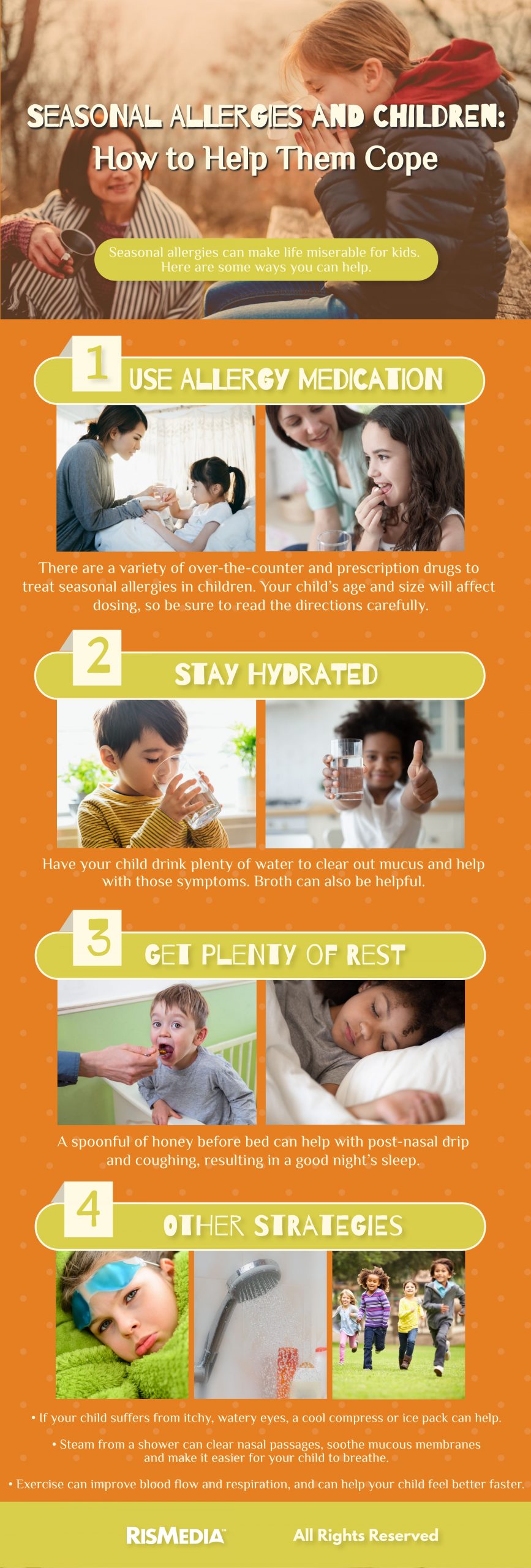 SEASONAL ALLERGIES AND CHILDREN:
How to Help Them Cope

Seasonal allergies can make life miserable for kids. Here are some ways you can help.

1 USE ALLERGY MEDICATION

There are a variety of over-the-counter and prescription drugs to treat seasonal allergies in children. Your child's age and size will affect dosing, so be sure to read the directions carefully.

2 STAY HYDRATED

Have your child drink plenty of water to clear out mucus and help with those symptoms. Broth can also be helpful.

3 GET PLENTY OF REST

A spoonful of honey before bed can help with post-nasal drip and coughing, resulting in a good night's sleep.

4 OTHER STRATEGIES

• If your child suffers from itchy, watery eyes, a cool compress or ice pack can help.

• Steam from a shower can clear nasal passages, soothe mucous membranes and make it easier for your child to breathe.

• Exercise can improve blood flow and respiration, and can help your child feel better faster.

RISMEDIA

All Rights Reserved