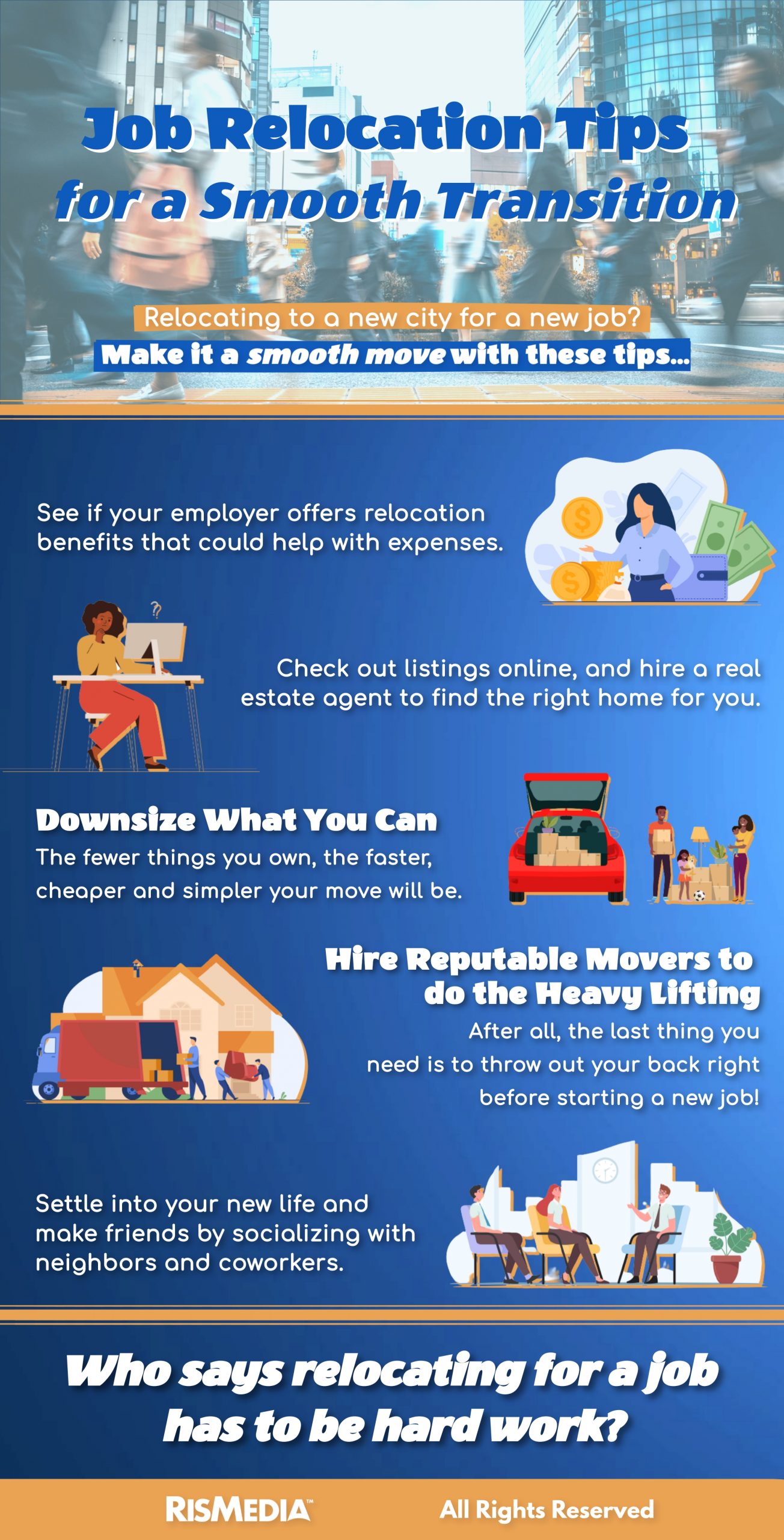 Job Relocation Tips for a Smooth Transition

Relocating to a new city for a new job?
Make it a smooth move with these tips...

See if your employer offers relocation benefits that could help with expenses.

Check out listings online, and hire a real estate agent to find the right home for you.

Downsize What You Can
The fewer things you own, the faster, cheaper and simpler your move will be.

Hire Reputable Movers to do the Heavy Lifting
After all, the last thing you need is to throw out your back right before starting a new job!

Settle into your new life and make friends by socializing with neighbors and coworkers.

Who says relocating for a job has to be hard work?

RISMEDIA™ All Rights Reserved