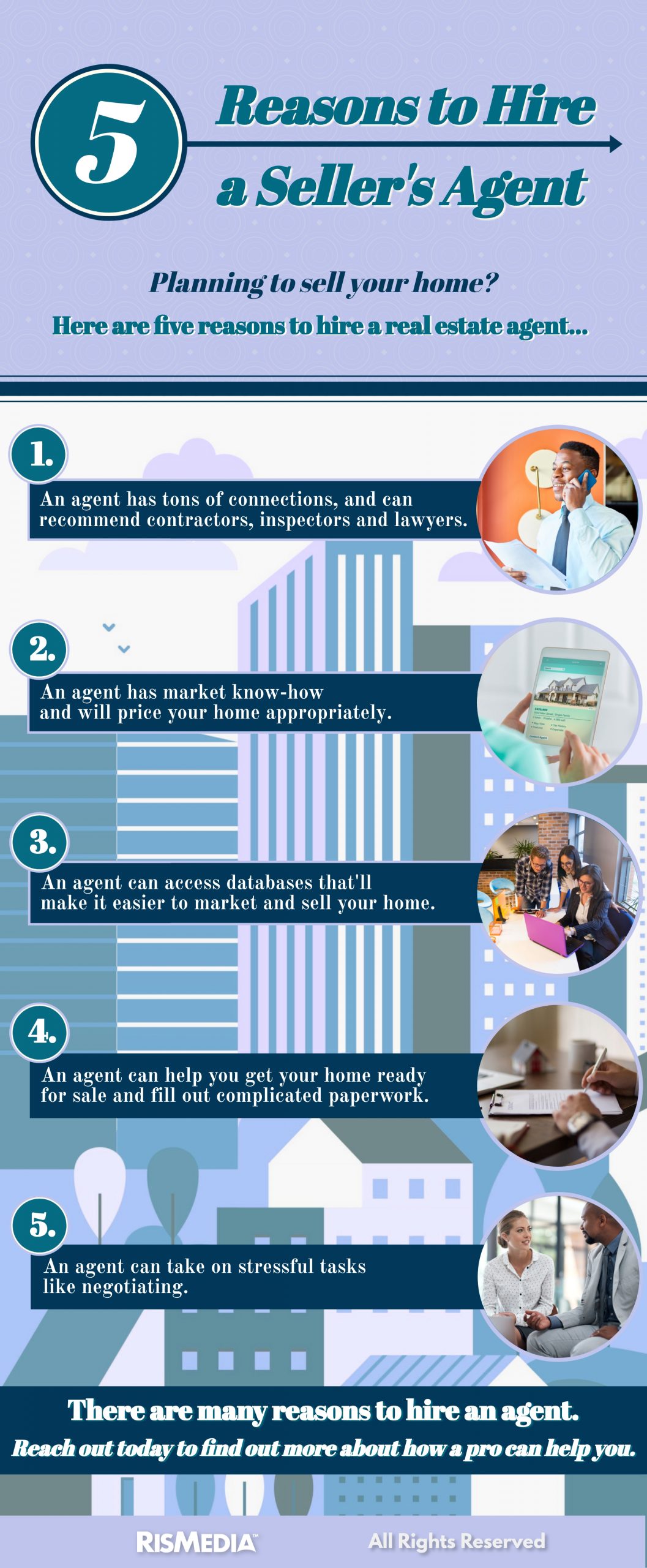 5 Reasons to Hire a Seller's Agent

Planning to sell your home?

Here are five reasons to hire a real estate agent...

1. An agent has tons of connections, and can recommend contractors, inspectors and lawyers.

2. An agent has market know-how and will price your home appropriately.

3. An agent can access databases that'll make it easier to market and sell your home.

4. An agent can help you get your home ready for sale and fill out complicated paperwork.

5. An agent can take on stressful tasks like negotiating.

There are many reasons to hire an agent.

Reach out today to find out more about how a pro can help you.

RISMEDIA™ All Rights Reserved