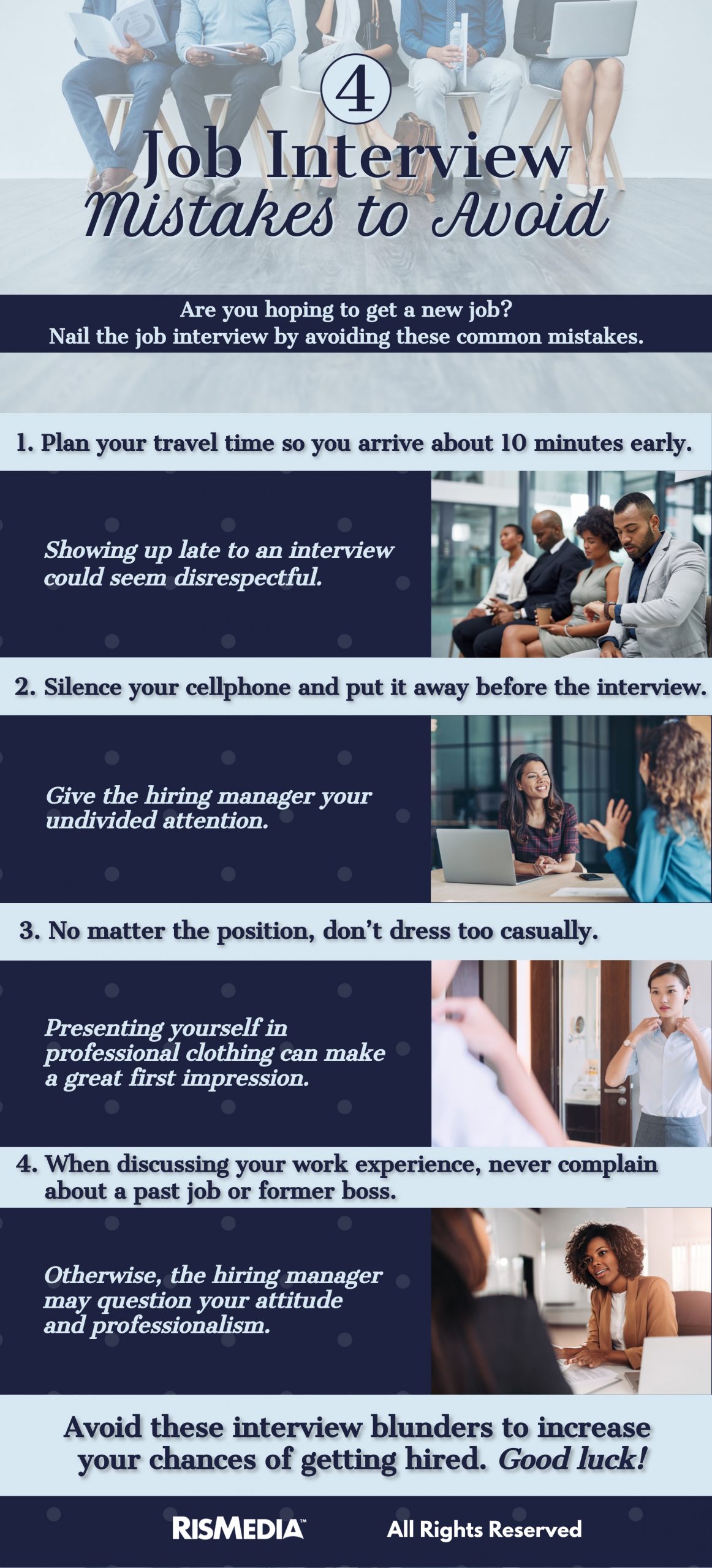 4
Job Interview
Mistakes to Avoid

Are you hoping to get a new job?
Nail the job interview by avoiding these common mistakes.

1. Plan your travel time so you arrive about 10 minutes early.

Showing up late to an interview could seem disrespectful.

2. Silence your cellphone and put it away before the interview.

Give the hiring manager your undivided attention.

3. No matter the position, don't dress too casually.

Presenting yourself in professional clothing can make a great first impression.

4. When discussing your work experience, never complain about a past job or former boss.

Otherwise, the hiring manager may question your attitude and professionalism.

Avoid these interview blunders to increase your chances of getting hired. Good luck!

RISMEDIA™ All Rights Reserved