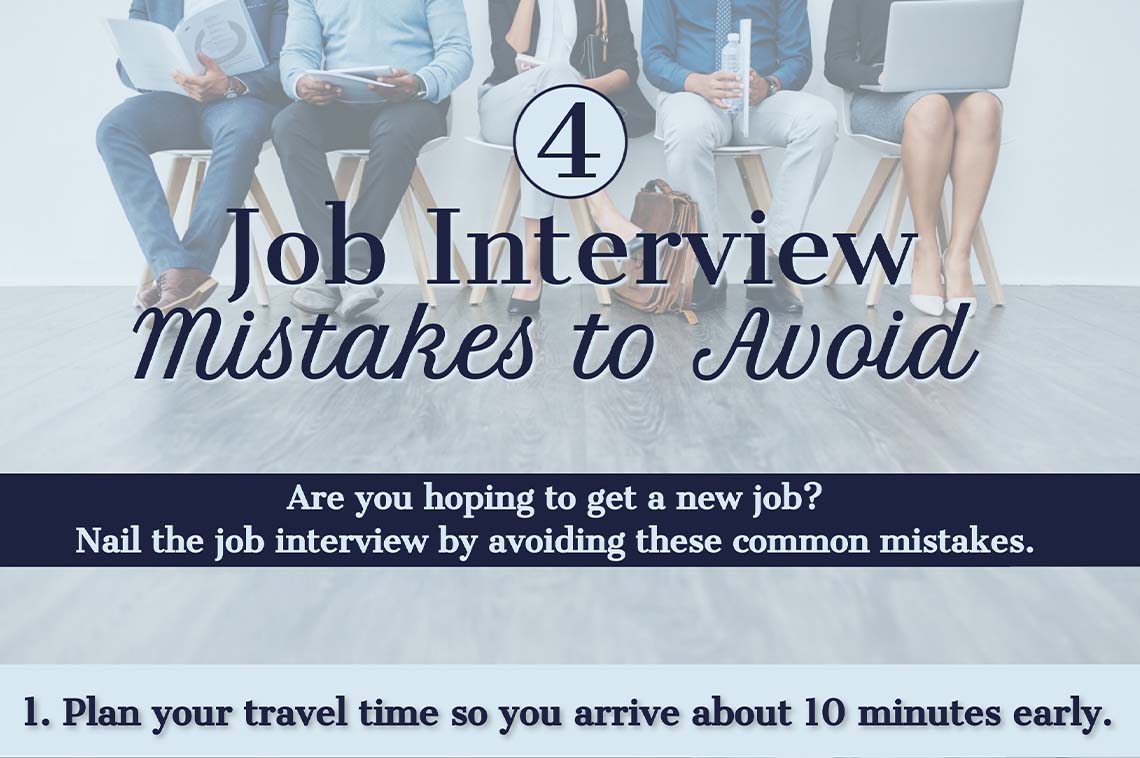 4

Job Interview Mistakes to Avoid

Are you hoping to get a new job? Nail the job interview by avoiding these common mistakes.

1. Plan your travel time so you arrive about 10 minutes early.