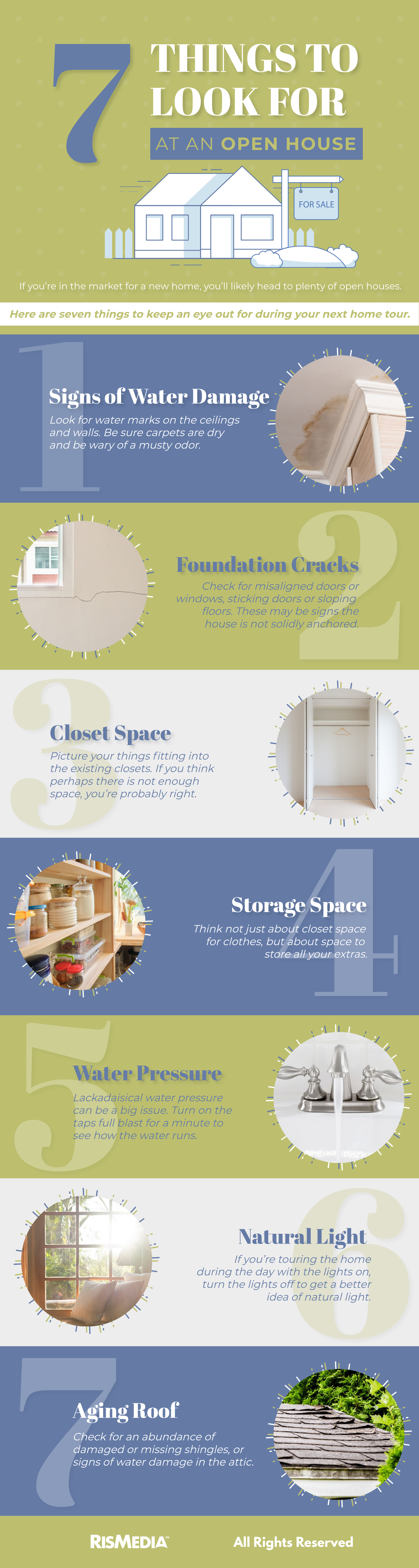 7 THINGS TO LOOK FOR

AT AN OPEN HOUSE

FOR SALE

If you're in the market for a new home, you'll likely head to plenty of open houses.

Here are seven things to keep an eye out for during your next home tour.

1

Signs of Water Damage

Look for water marks on the ceilings and walls. Be sure carpets are dry and be wary of a musty odor.

2

Foundation Cracks

Check for misaligned doors or windows, sticking doors or sloping floors. These may be signs the house is not solidly anchored.

3

Closet Space

Picture your things fitting into the existing closets. If you think perhaps there is not enough space, you're probably right.

4

Storage Space

Think not just about closet space for clothes, but about space to store all your extras.

5

Water Pressure

Lackadaisical water pressure can be a big issue. Turn on the taps full blast for a minute to see how the water runs.

6

Natural Light

If you're touring the home during the day with the lights on, turn the lights off to get a better idea of natural light.

7

Aging Roof

Check for an abundance of damaged or missing shingles, or signs of water damage in the attic.

RISMEDIA

All Rights Reserved