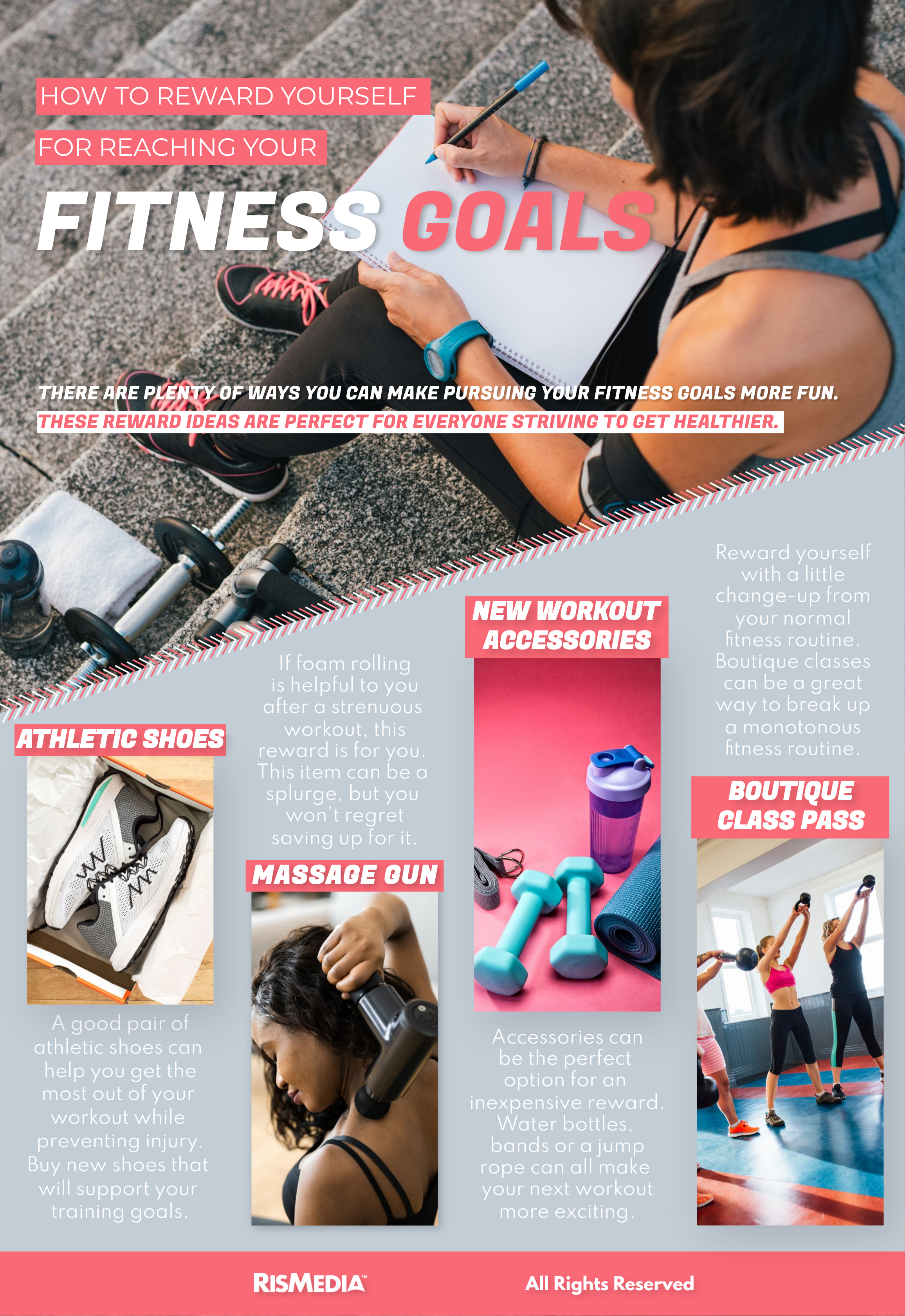 HOW TO REWARD YOURSELF FOR REACHING YOUR

FITNESS GOALS

THERE ARE PLENTY OF WAYS YOU CAN MAKE PURSUING YOUR FITNESS GOALS MORE FUN. THESE REWARD IDEAS ARE PERFECT FOR EVERYONE STRIVING TO GET HEALTHIER.

ATHLETIC SHOES

A good pair of athletic shoes can help you get the most out of your workout while preventing injury. Buy new shoes that will support your training goals.

If foam rolling is helpful to you after a strenuous workout, this reward is for you. This item can be a splurge, but you won't regret saving up for it.

MASSAGE GUN

NEW WORKOUT ACCESSORIES

Accessories can be the perfect option for an inexpensive reward. Water bottles, bands or a jump rope can all make your next workout more exciting.

Reward yourself with a little change-up from your normal fitness routine. Boutique classes can be a great way to break up a monotonous fitness routine.

BOUTIQUE CLASS PASS

RISMEDIA™

All Rights Reserved