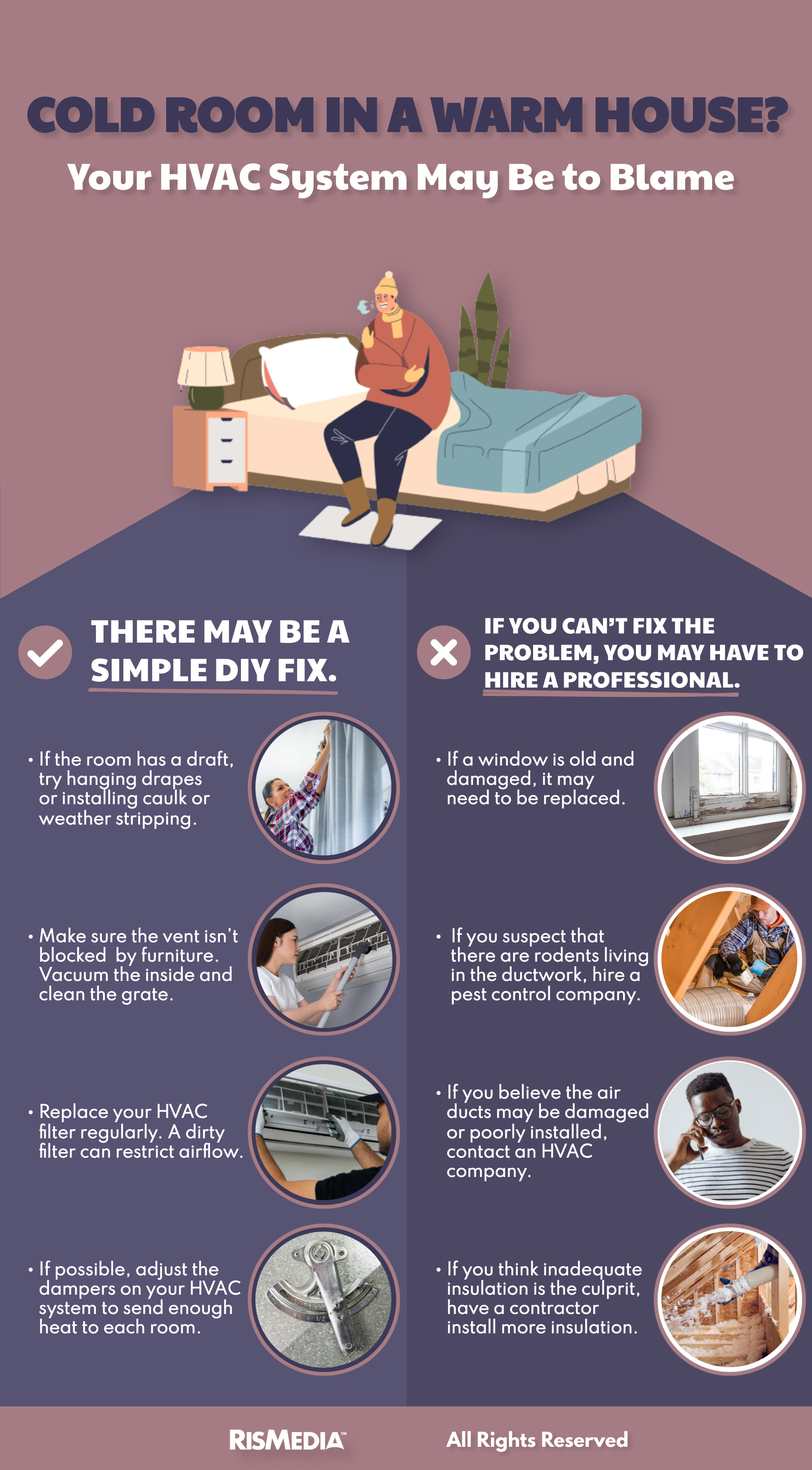 COLD ROOM IN A WARM HOUSE?

Your HVAC System May Be to Blame

THERE MAY BE A SIMPLE DIY FIX.

• If the room has a draft, try hanging drapes or installing caulk or weather stripping.

• Make sure the vent isn't blocked by furniture. Vacuum the inside and clean the grate.

• Replace your HVAC filter regularly. A dirty filter can restrict airflow.

• If possible, adjust the dampers on your HVAC system to send enough heat to each room.

IF YOU CAN'T FIX THE PROBLEM, YOU MAY HAVE TO HIRE A PROFESSIONAL.

• If a window is old and damaged, it may need to be replaced.

• If you suspect that there are rodents living in the ductwork, hire a pest control company.

• If you believe the air ducts may be damaged or poorly installed, contact an HVAC company.

• If you think inadequate insulation is the culprit, have a contractor install more insulation.

RISMEDIA™

All Rights Reserved