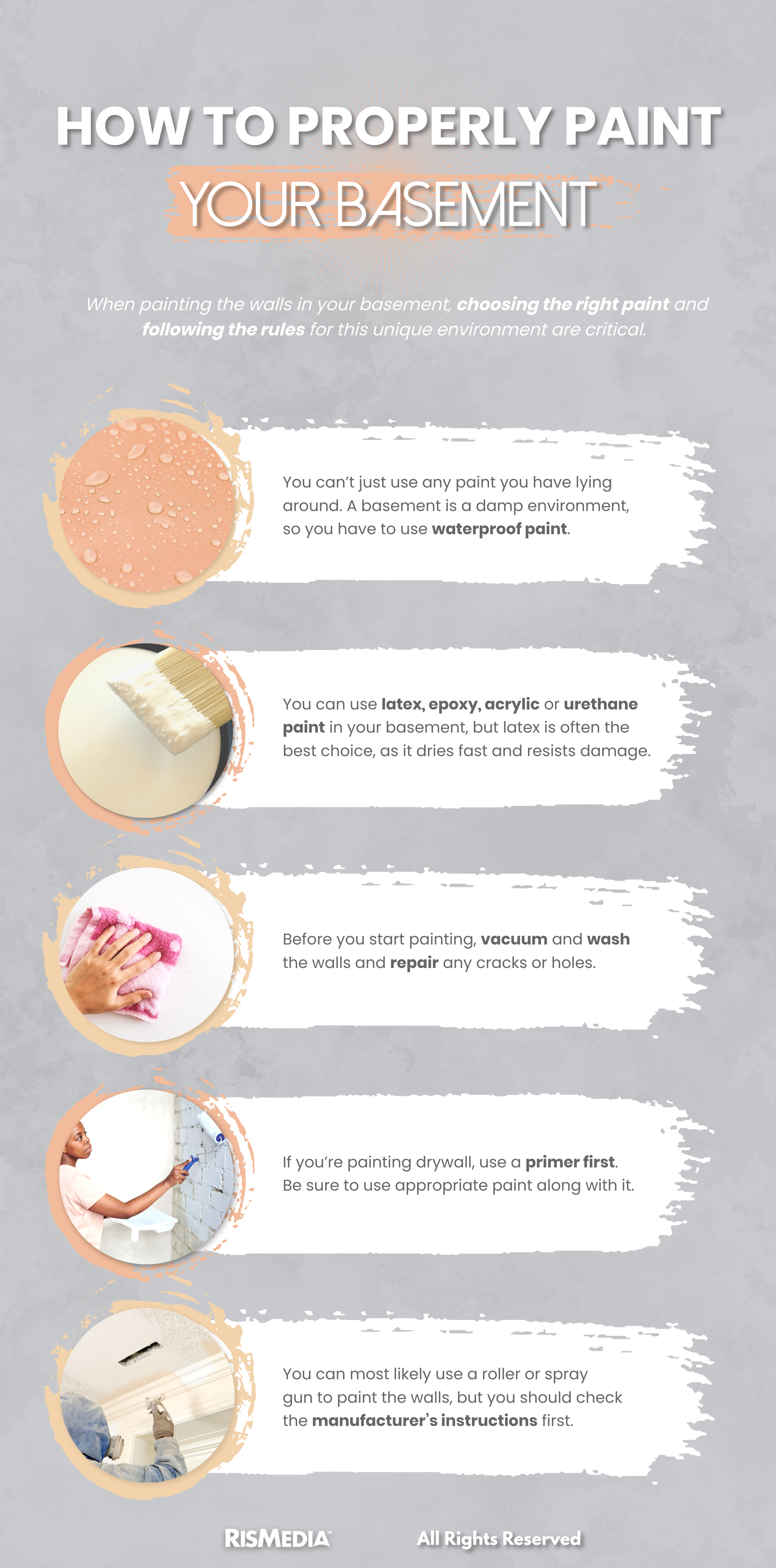 HOW TO PROPERLY PAINT YOUR BASEMENT

When painting the walls in your basement, choosing the right paint and following the rules for this unique environment are critical.

You can't just use any paint you have lying around. A basement is a damp environment, so you have to use waterproof paint.

You can use latex, epoxy, acrylic or urethane paint in your basement, but latex is often the best choice, as it dries fast and resists damage.

Before you start painting, vacuum and wash the walls and repair any cracks or holes.

If you're painting drywall, use a primer first. Be sure to use appropriate paint along with it.

You can most likely use a roller or spray gun to paint the walls, but you should check the manufacturer's instructions first.

RISMEDIA

All Rights Reserved