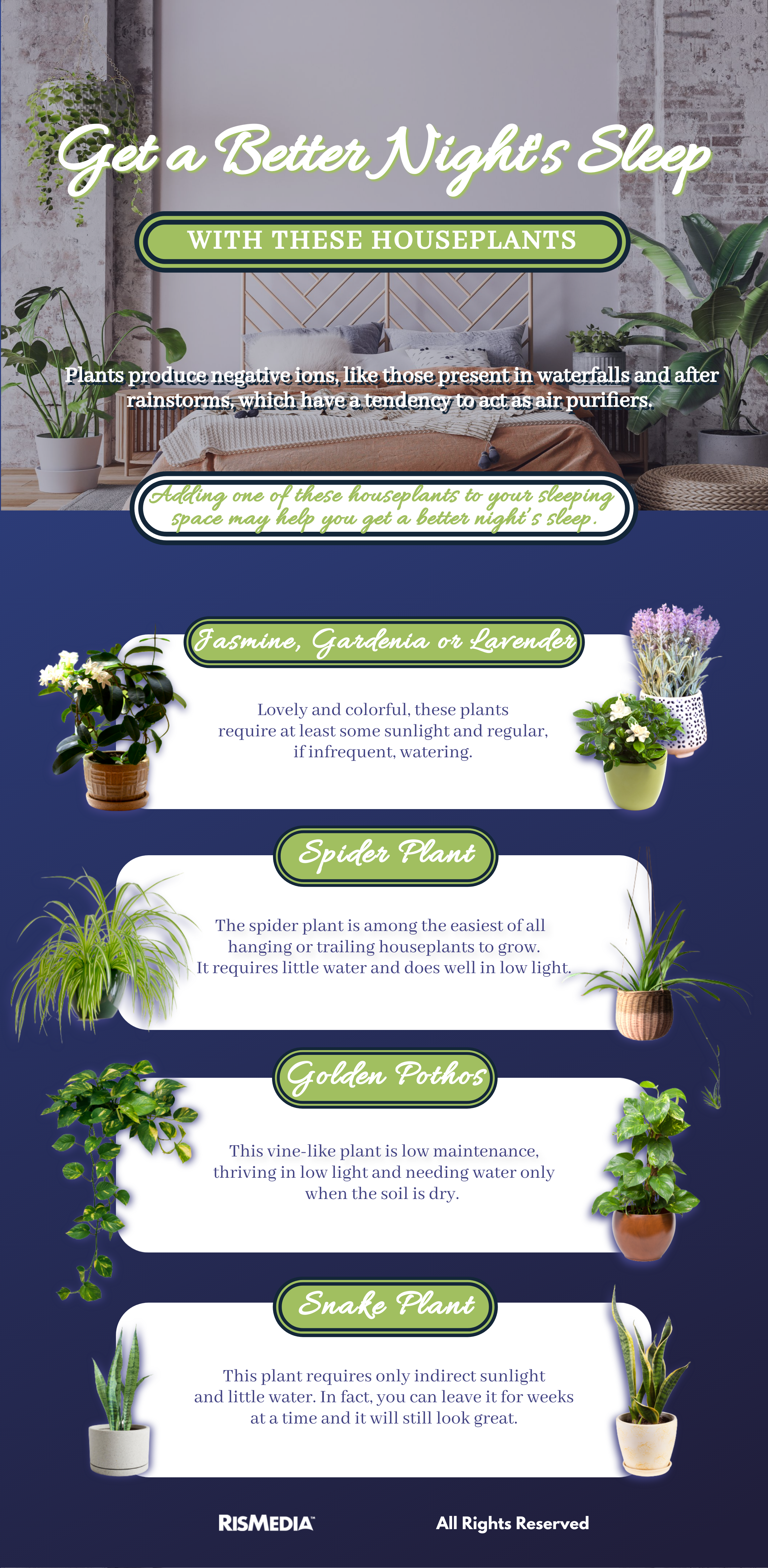 Get a Better Night's Sleep

WITH THESE HOUSEPLANTS

Plants produce negative ions, like those present in waterfalls and after rainstorms, which have a tendency to act as air purifiers.

Adding one of these houseplants to your sleeping space may help you get a better night's sleep.

Jasmine, Gardenia or Lavender

Lovely and colorful, these plants require at least some sunlight and regular, if infrequent, watering.

Spider Plant

The spider plant is among the easiest of all hanging or trailing houseplants to grow. It requires little water and does well in low light.

Golden Pothos

This vine-like plant is low maintenance, thriving in low light and needing water only when the soil is dry.

Snake Plant

This plant requires only indirect sunlight and little water. In fact, you can leave it for weeks at a time and it will still look great.

RISMEDIA

All Rights Reserved