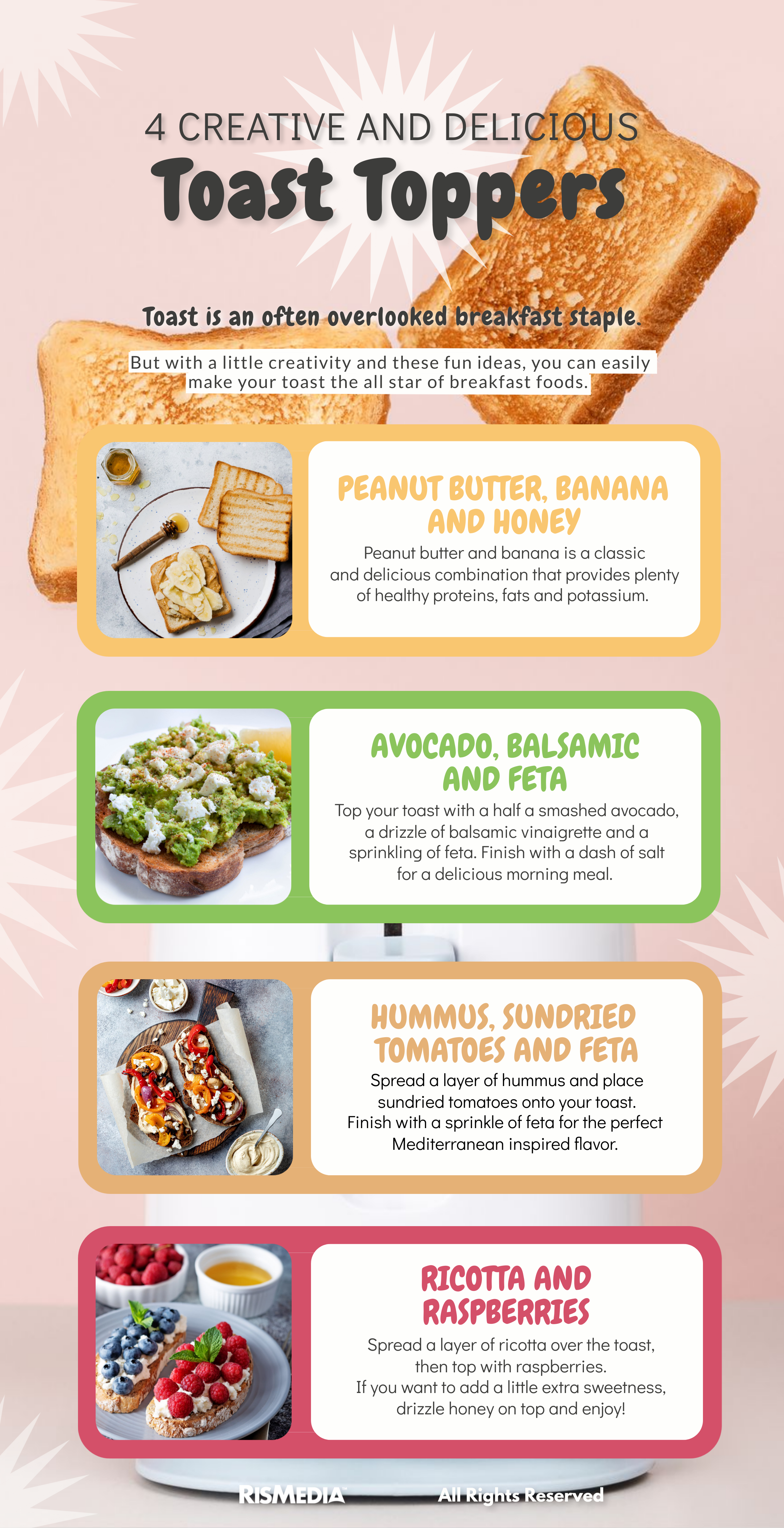 4 CREATIVE AND DELICIOUS
Toast Toppers

Toast is an often overlooked breakfast staple.

But with a little creativity and these fun ideas, you can easily make your toast the all star of breakfast foods.

PEANUT BUTTER, BANANA AND HONEY

Peanut butter and banana is a classic and delicious combination that provides plenty of healthy proteins, fats and potassium.

AVOCADO, BALSAMIC AND FETA

Top your toast with a half a smashed avocado, a drizzle of balsamic vinaigrette and a sprinkling of feta. Finish with a dash of salt for a delicious morning meal.

HUMMUS, SUNDRIED TOMATOES AND FETA

Spread a layer of hummus and place sundried tomatoes onto your toast. Finish with a sprinkle of feta for the perfect Mediterranean inspired flavor.

RICOTTA AND RASPBERRIES

Spread a layer of ricotta over the toast, then top with raspberries. If you want to add a little extra sweetness, drizzle honey on top and enjoy!

RISMEDIA All Rights Reserved