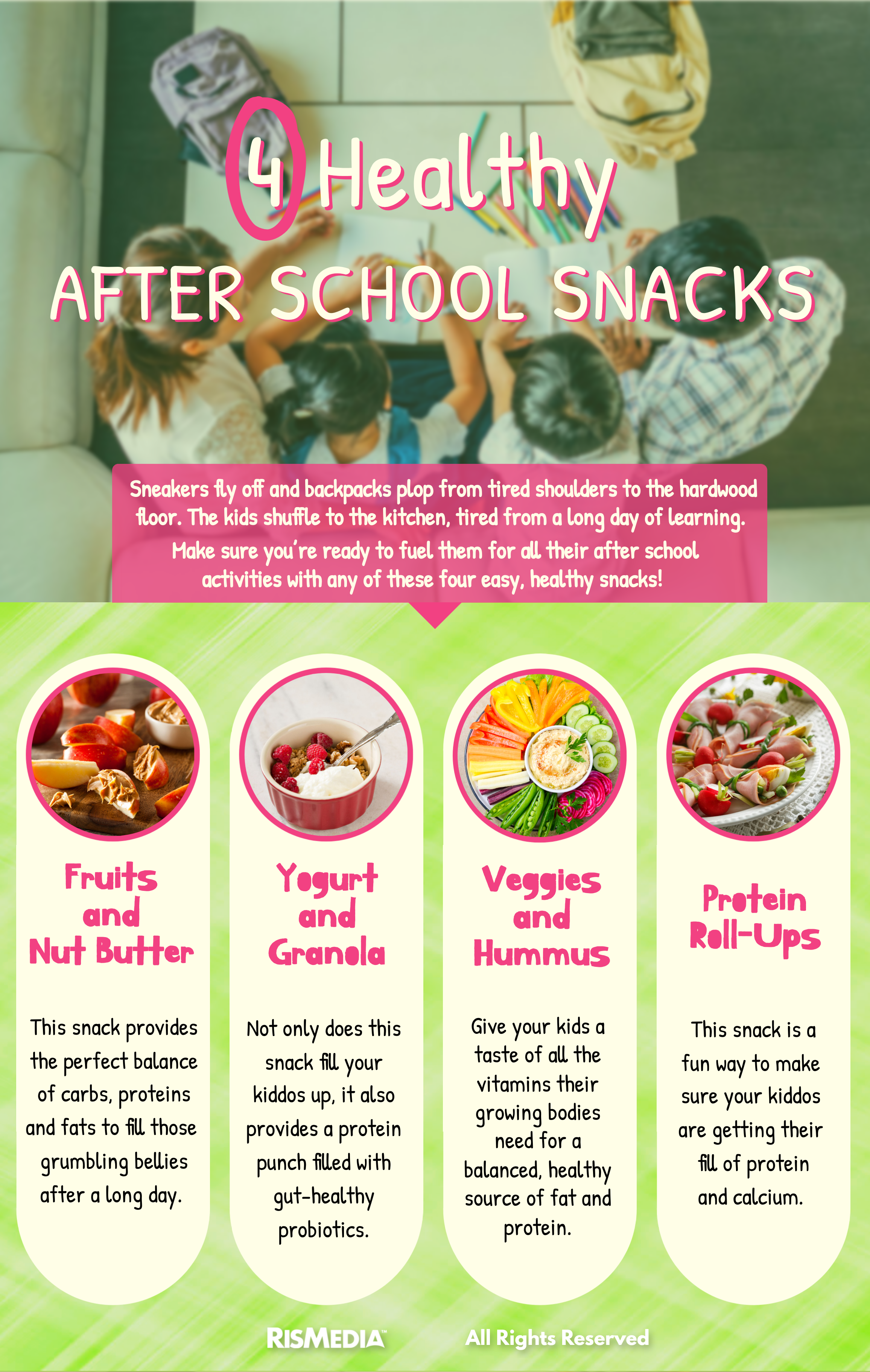 4 Healthy

AFTER SCHOOL SNACKS

Sneakers fly off and backpacks plop from tired shoulders to the hardwood floor. The kids shuffle to the kitchen, tired from a long day of learning. Make sure you're ready to fuel them for all their after school activities with any of these four easy, healthy snacks!

Fruits and Nut Butter

This snack provides the perfect balance of carbs, proteins and fats to fill those grumbling bellies after a long day.

Yogurt and Granola

Not only does this snack fill your kiddos up, it also provides a protein punch filled with gut-healthy probiotics.

Veggies and Hummus

Give your kids a taste of all the vitamins their growing bodies need for a balanced, healthy source of fat and protein.

Protein Roll-Ups

This snack is a fun way to make sure your kiddos are getting their fill of protein and calcium.

RISMEDIA™ All Rights Reserved