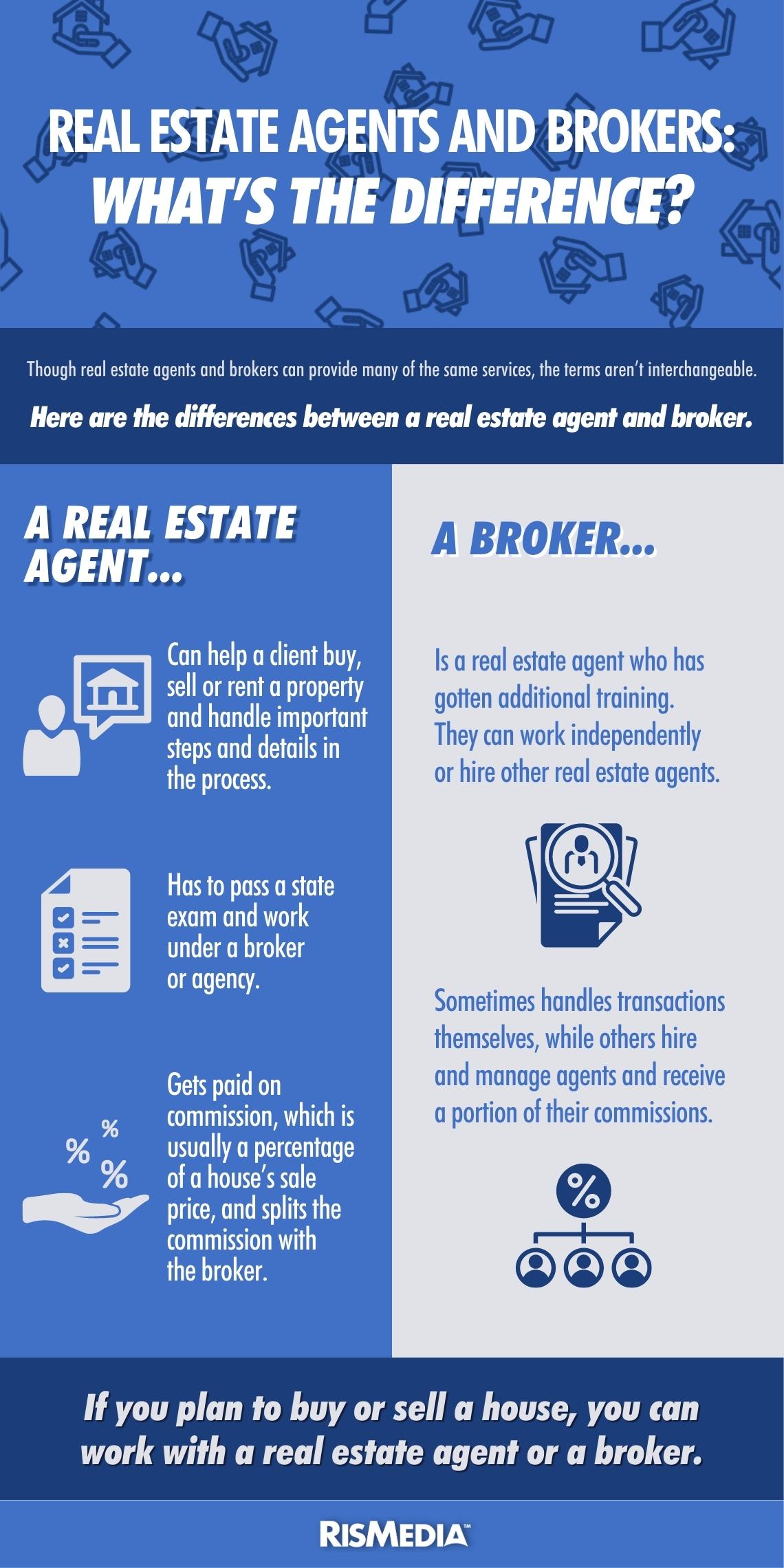 REAL ESTATE AGENTS AND BROKERS:
WHAT'S THE DIFFERENCE?

Though real estate agents and brokers can provide many of the same services, the terms aren't interchangeable.

Here are the differences between a real estate agent and broker.

A REAL ESTATE AGENT...

Can help a client buy, sell or rent a property and handle important steps and details in the process.

Has to pass a state exam and work under a broker or agency.

% % %

Gets paid on commission, which is usually a percentage of a house's sale price, and splits the commission with the broker.

A BROKER...

Is a real estate agent who has gotten additional training. They can work independently or hire other real estate agents.

Sometimes handles transactions themselves, while others hire and manage agents and receive a portion of their commissions.

%

If you plan to buy or sell a house, you can work with a real estate agent or a broker.

RISMEDIA™