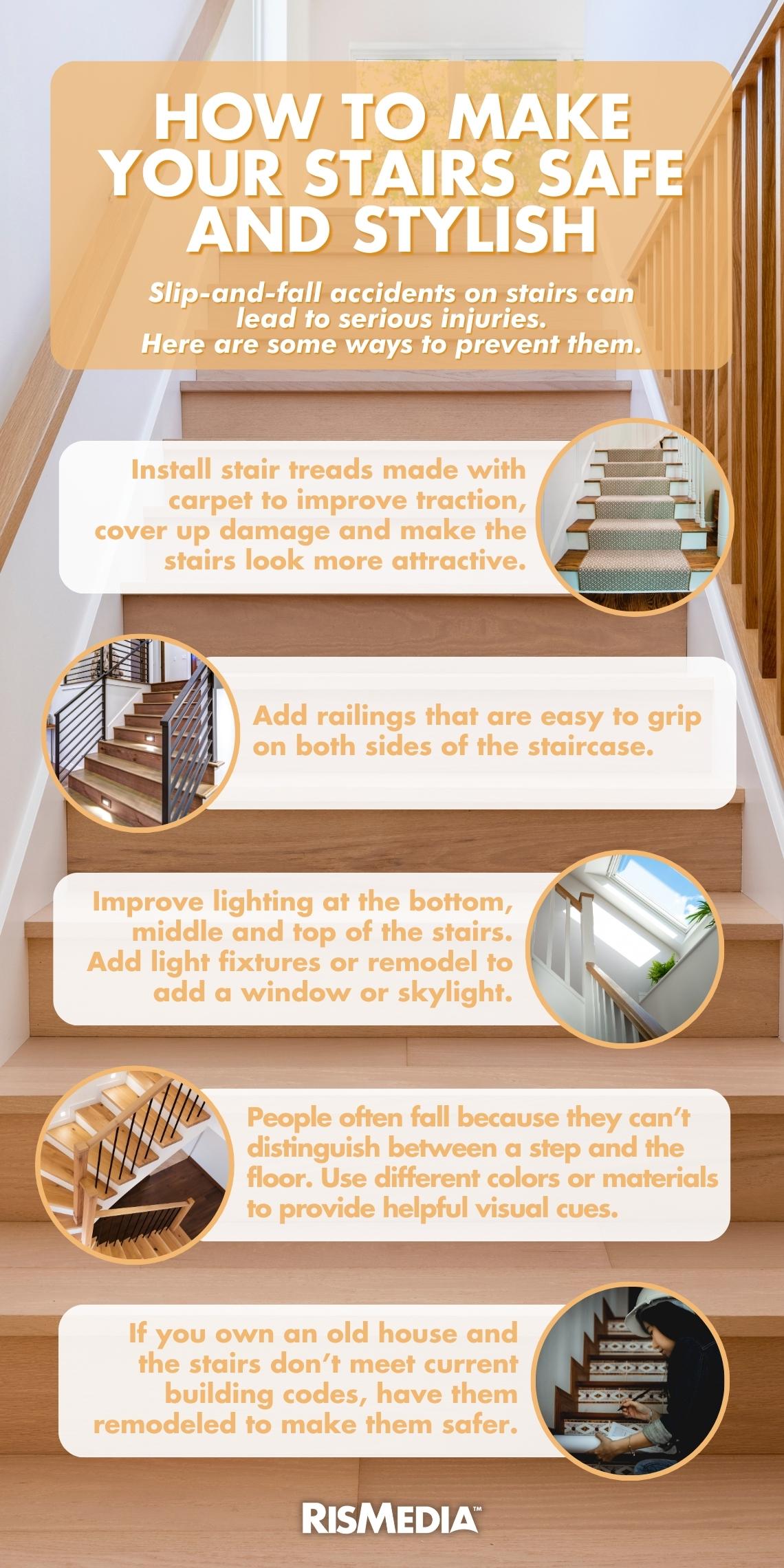 HOW TO MAKE YOUR STAIRS SAFE AND STYLISH

Slip-and-fall accidents on stairs can lead to serious injuries. Here are some ways to prevent them.

Install stair treads made with carpet to improve traction, cover up damage and make the stairs look more attractive.

Add railings that are easy to grip on both sides of the staircase.

Improve lighting at the bottom, middle and top of the stairs. Add light fixtures or remodel to add a window or skylight.

People often fall because they can't distinguish between a step and the floor. Use different colors or materials to provide helpful visual cues.

If you own an old house and the stairs don't meet current building codes, have them remodeled to make them safer.

RISMEDIA™