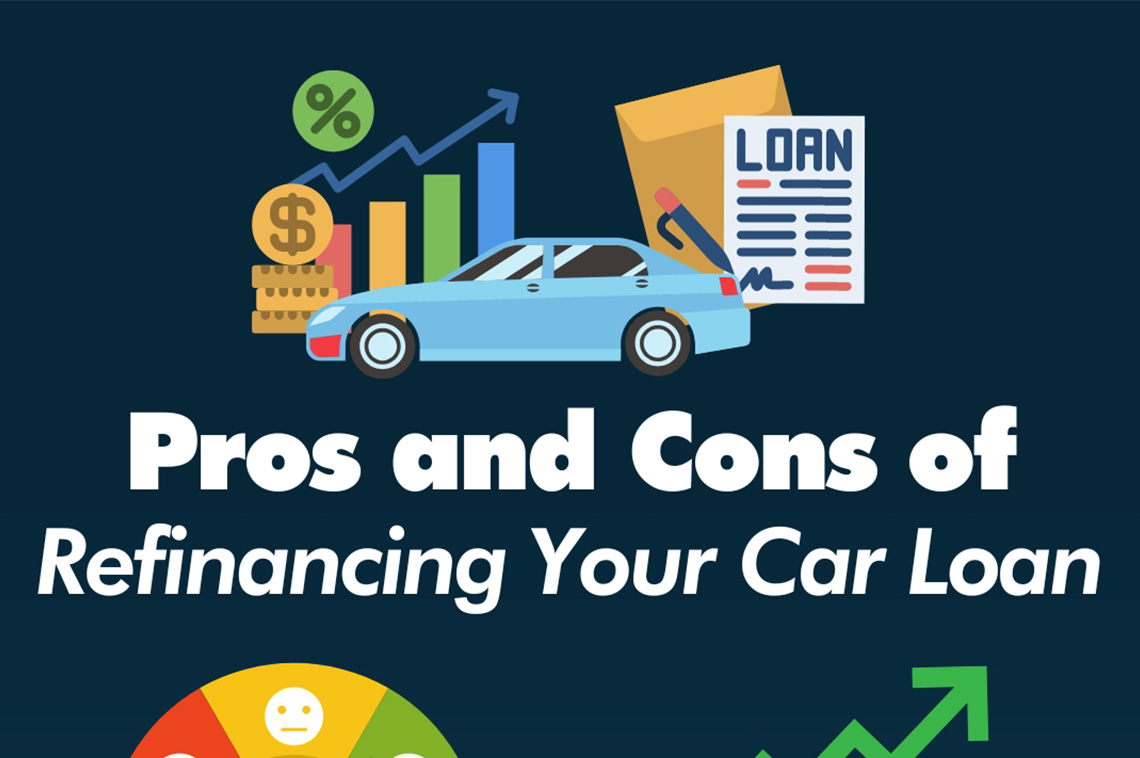 %

$

LOAN

Pros and Cons of

Refinancing Your Car Loan