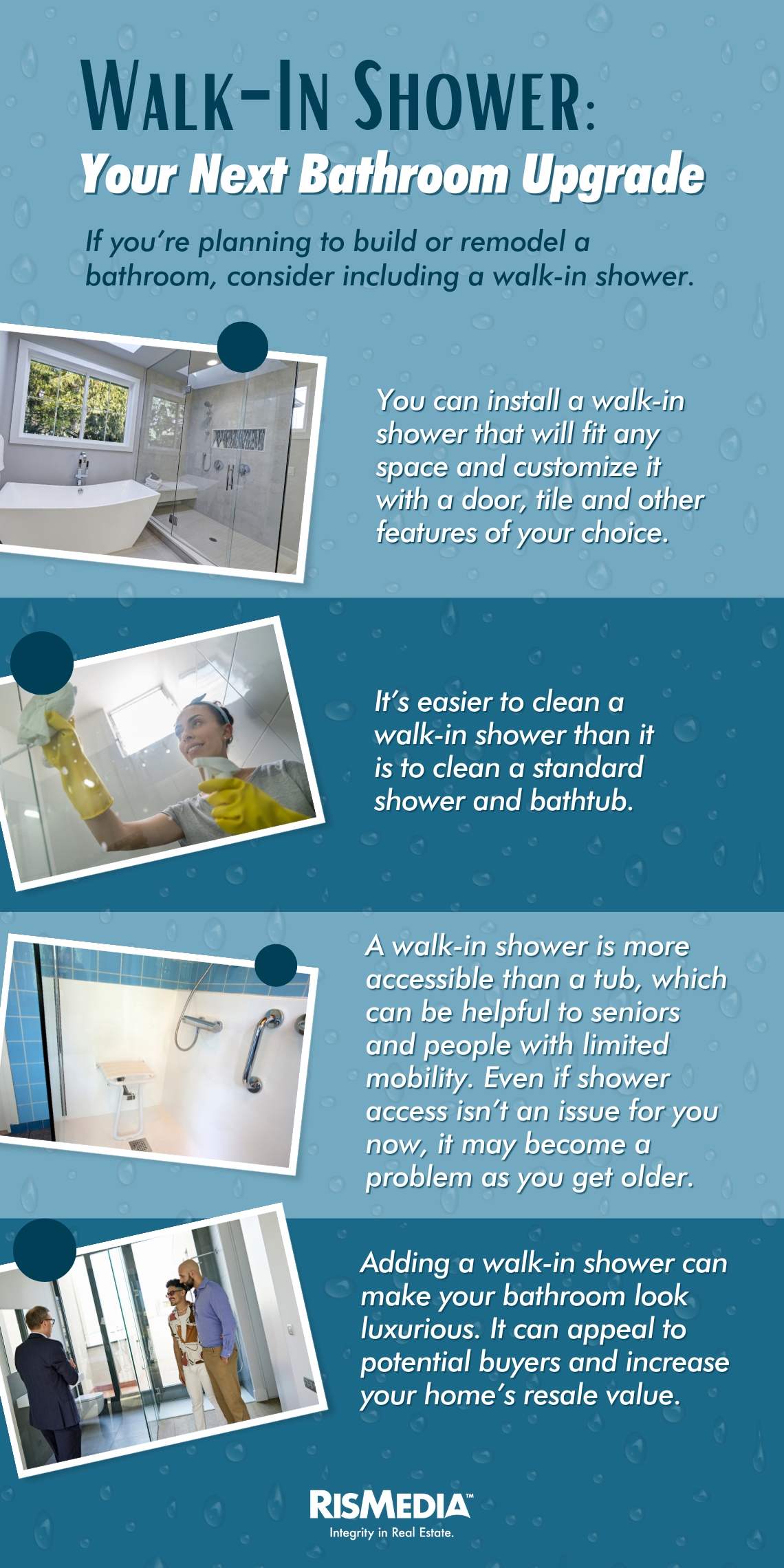 WALK-IN SHOWER:
Your Next Bathroom Upgrade

If you're planning to build or remodel a bathroom, consider including a walk-in shower.

You can install a walk-in shower that will fit any space and customize it with a door, tile and other features of your choice.

It's easier to clean a walk-in shower than it is to clean a standard shower and bathtub.

A walk-in shower is more accessible than a tub, which can be helpful to seniors and people with limited mobility. Even if shower access isn't an issue for you now, it may become a problem as you get older.

Adding a walk-in shower can make your bathroom look luxurious. It can appeal to potential buyers and increase your home's resale value.

RISMEDIA™
Integrity in Real Estate.