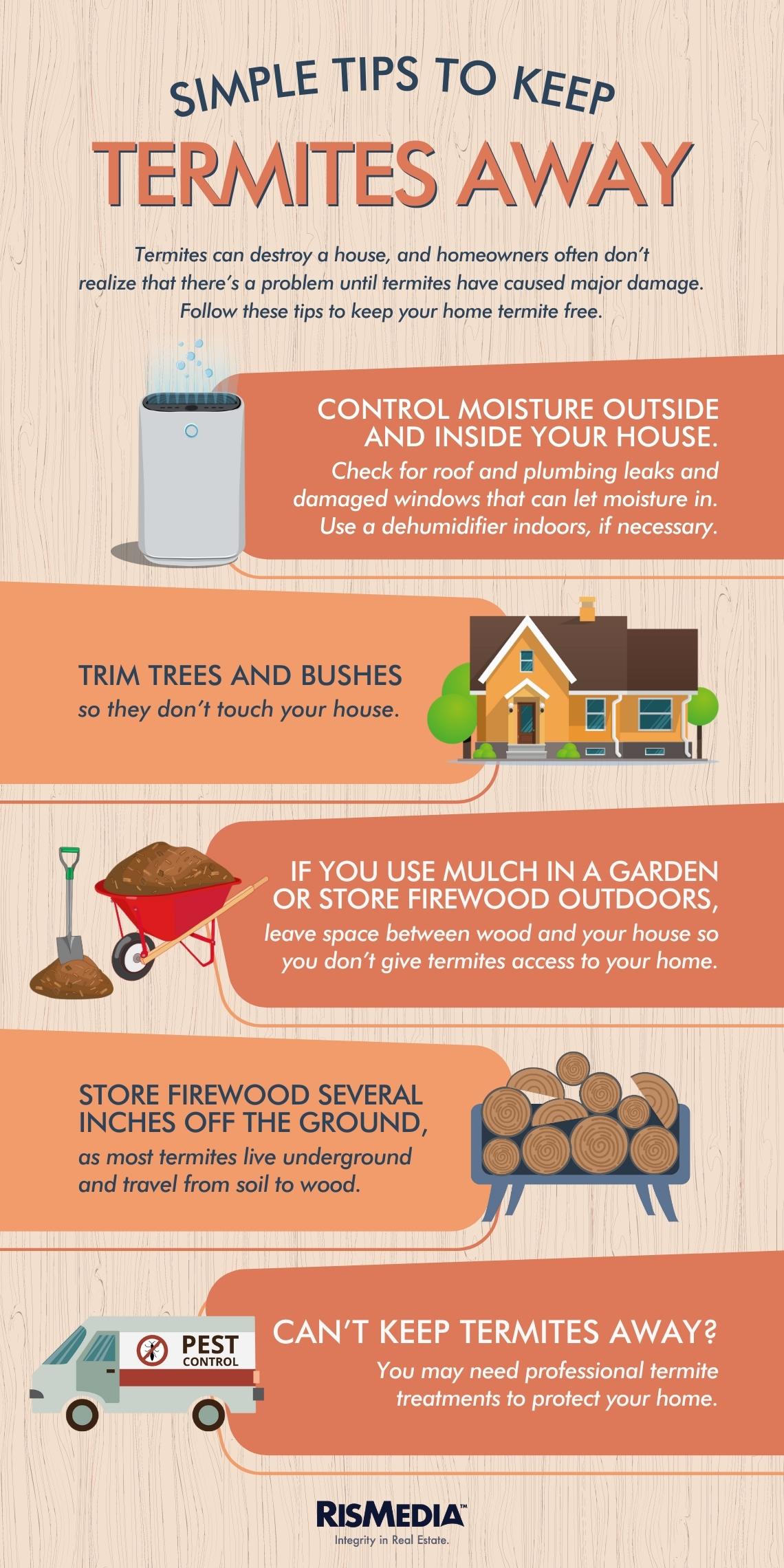 SIMPLE TIPS TO KEEP
TERMITES AWAY

Termites can destroy a house, and homeowners often don't realize that there's a problem until termites have caused major damage. Follow these tips to keep your home termite free.

CONTROL MOISTURE OUTSIDE AND INSIDE YOUR HOUSE.
Check for roof and plumbing leaks and damaged windows that can let moisture in. Use a dehumidifier indoors, if necessary.

TRIM TREES AND BUSHES
so they don't touch your house.

IF YOU USE MULCH IN A GARDEN OR STORE FIREWOOD OUTDOORS,
leave space between wood and your house so you don't give termites access to your home.

STORE FIREWOOD SEVERAL INCHES OFF THE GROUND,
as most termites live underground and travel from soil to wood.

PEST CONTROL

CAN'T KEEP TERMITES AWAY?
You may need professional termite treatments to protect your home.

RISMEDIA™
Integrity in Real Estate.