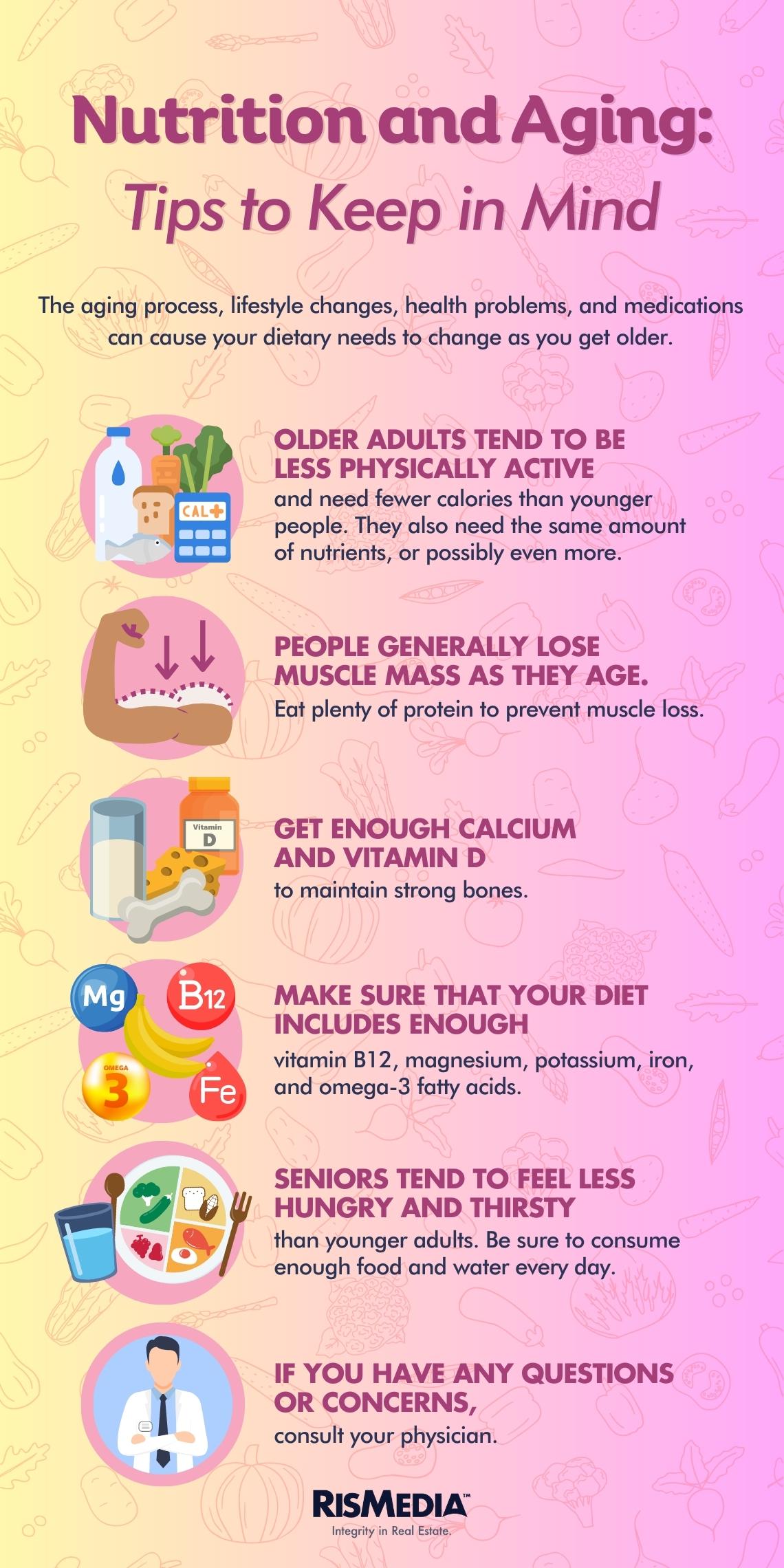 Nutrition and Aging:
Tips to Keep in Mind

The aging process, lifestyle changes, health problems, and medications can cause your dietary needs to change as you get older.

CAL+

OLDER ADULTS TEND TO BE LESS PHYSICALLY ACTIVE
and need fewer calories than younger people. They also need the same amount of nutrients, or possibly even more.

PEOPLE GENERALLY LOSE MUSCLE MASS AS THEY AGE.
Eat plenty of protein to prevent muscle loss.

Vitamin D

GET ENOUGH CALCIUM AND VITAMIN D
to maintain strong bones.

Mg B12 OMEGA 3 Fe

MAKE SURE THAT YOUR DIET INCLUDES ENOUGH
vitamin B12, magnesium, potassium, iron, and omega-3 fatty acids.

SENIORS TEND TO FEEL LESS HUNGRY AND THIRSTY
than younger adults. Be sure to consume enough food and water every day.

IF YOU HAVE ANY QUESTIONS OR CONCERNS,
consult your physician.

RISMEDIA™
Integrity in Real Estate.